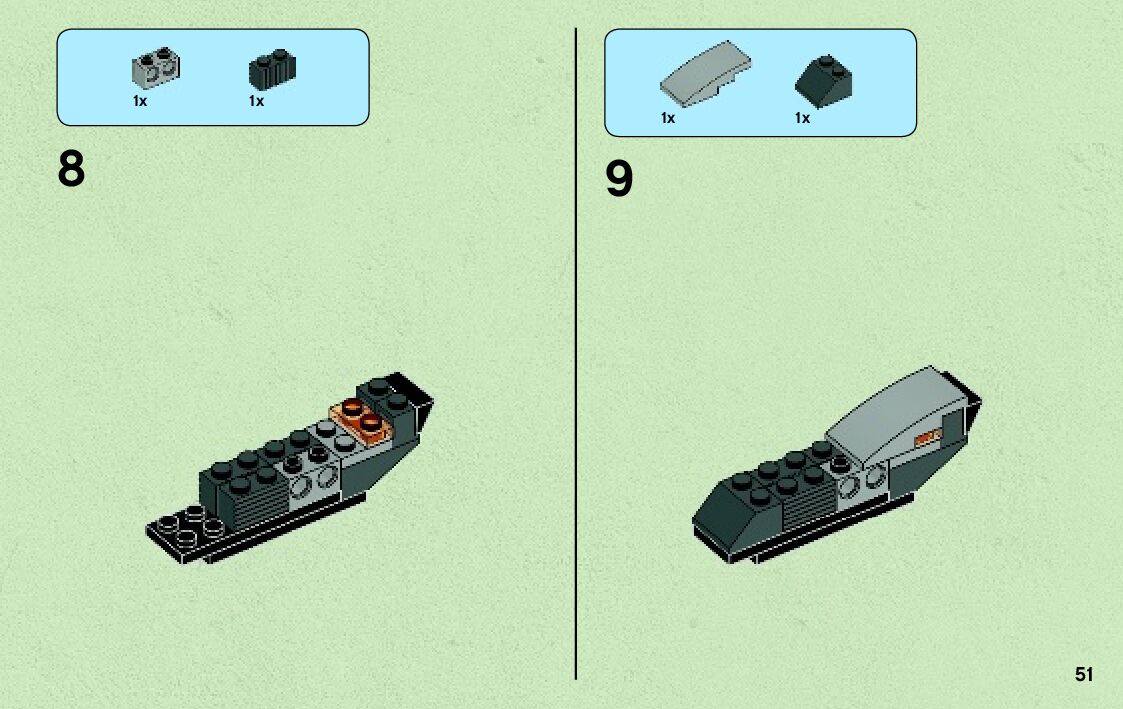 1x 1x

8

1x 1x

9

51