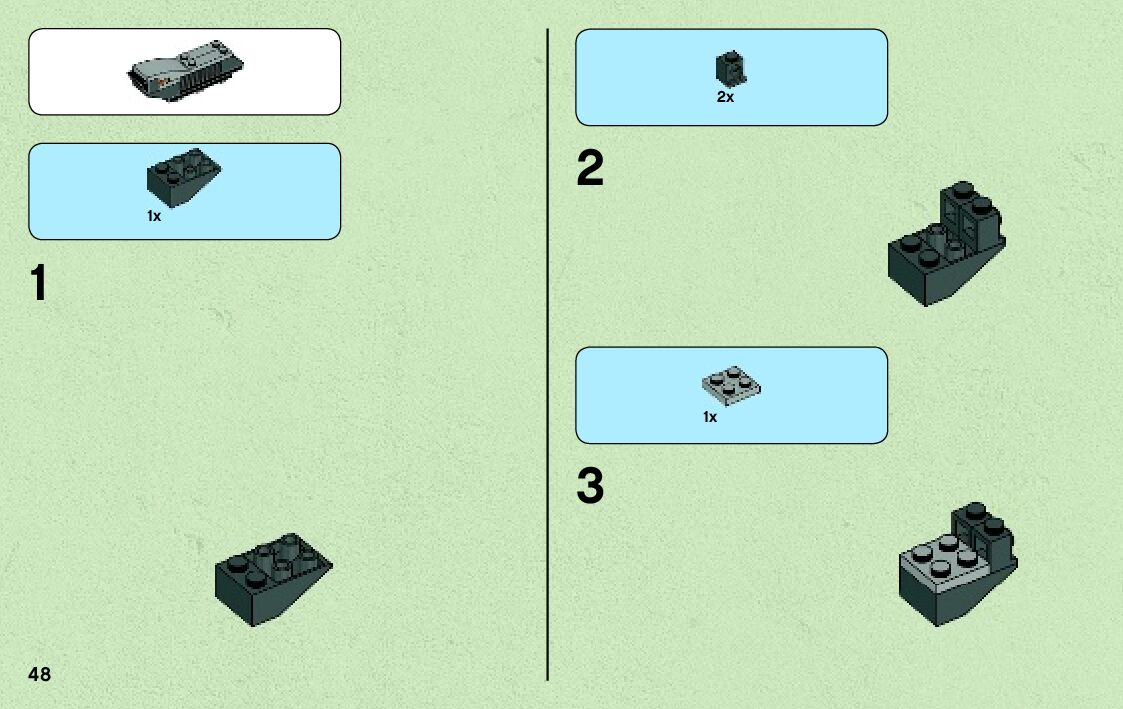 1x

1

48

2x

2

1x

3