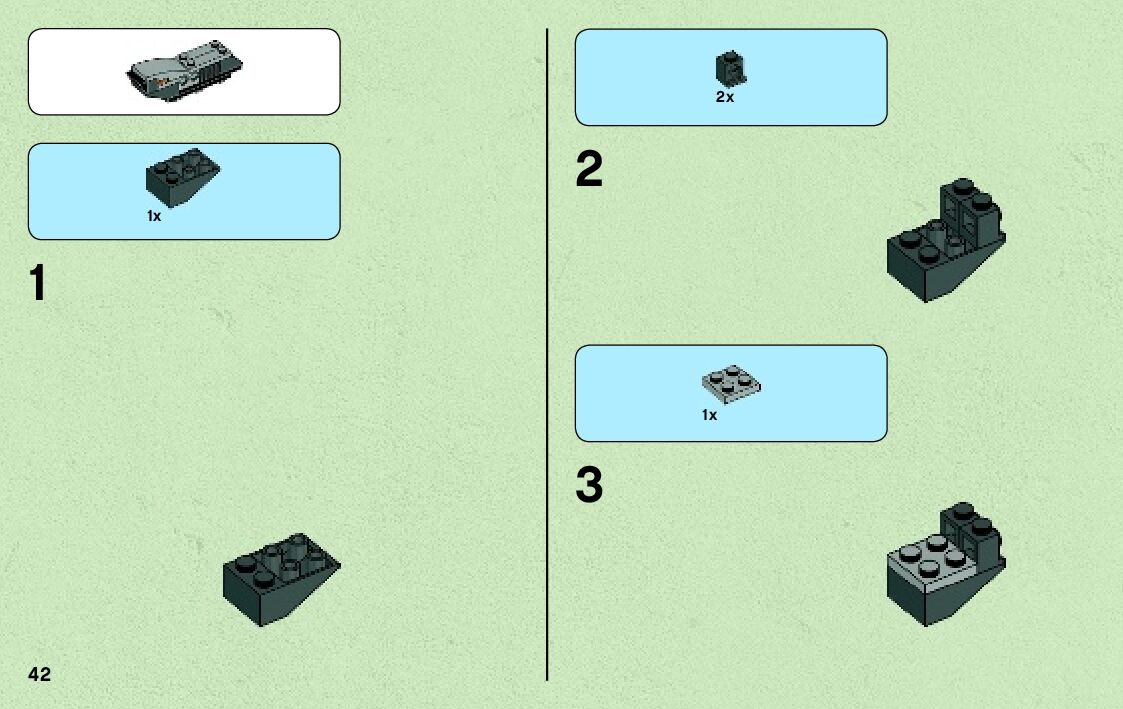 1x

1

42

2x

2

1x

3