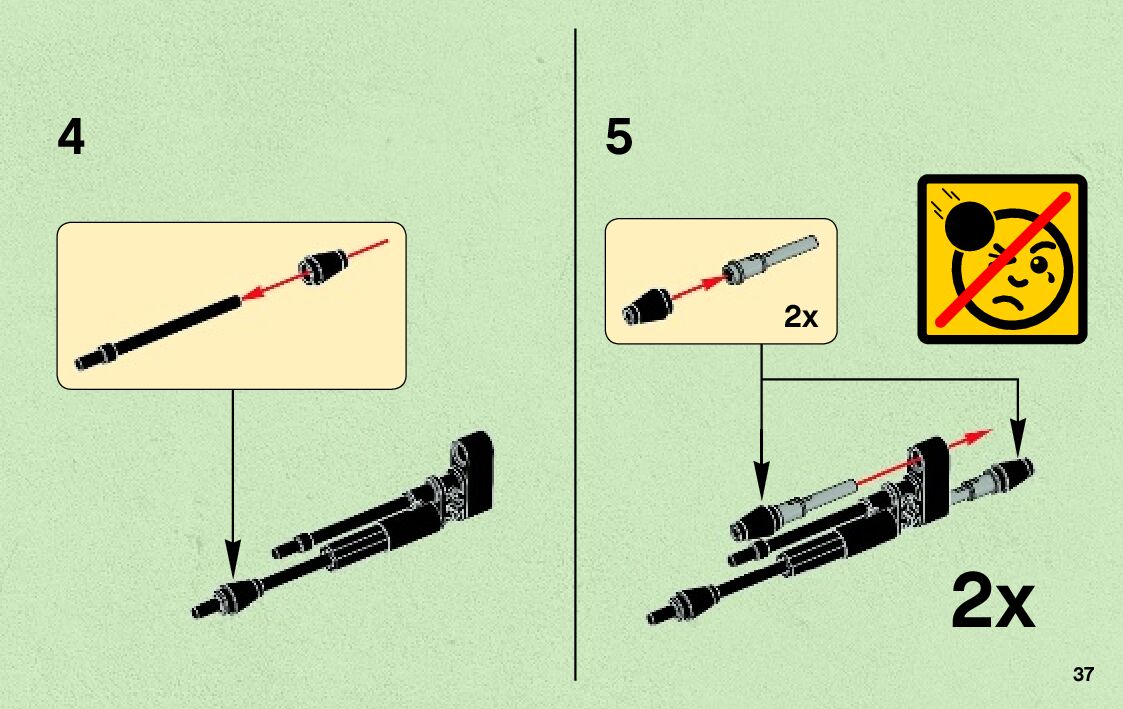 4

5

2x

2x

37