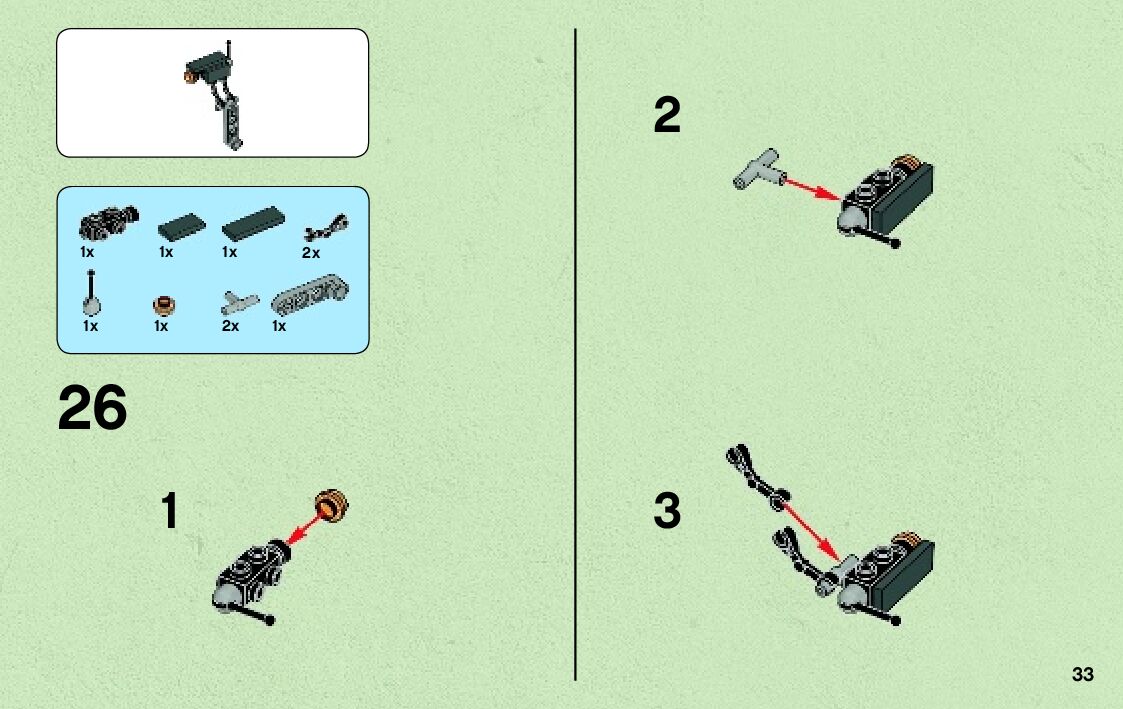 1x 1x 1x 2x
1x 1x 2x 1x

26

1

2

3

33