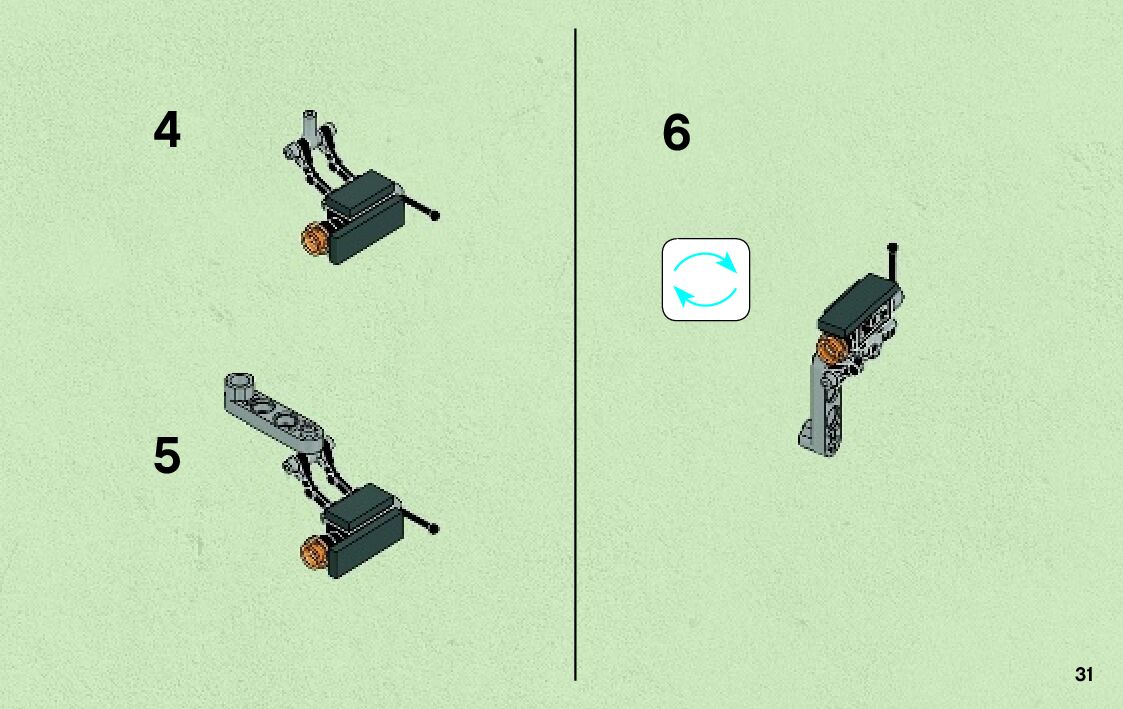 4

5

6

31