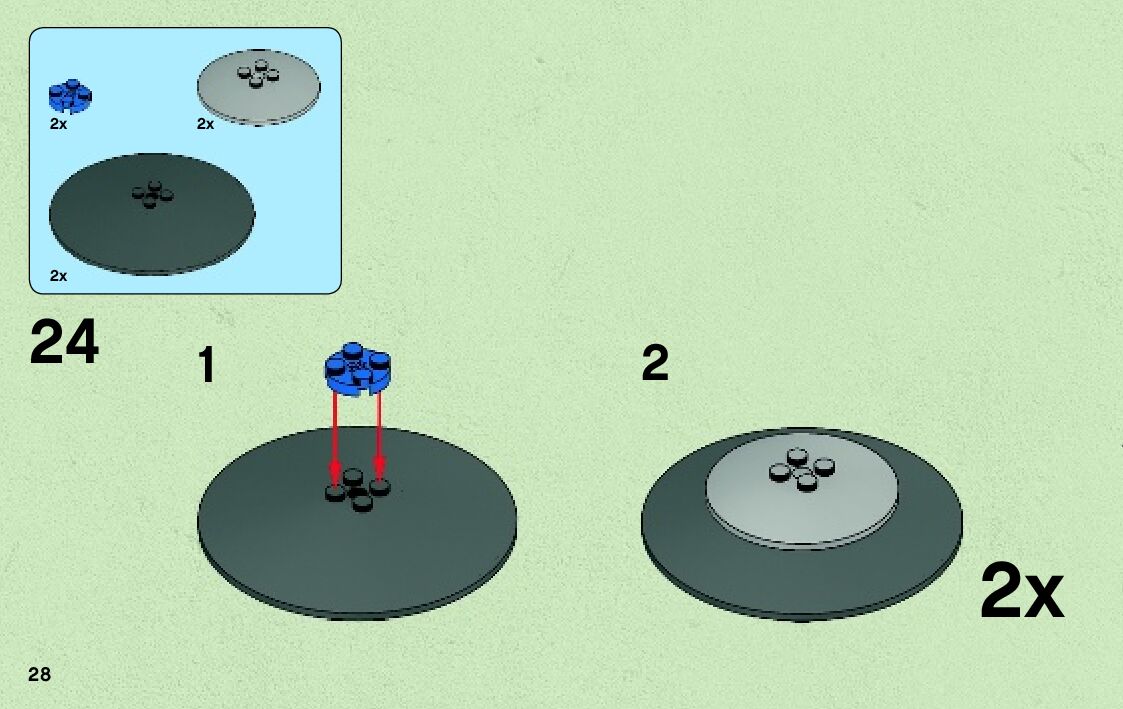 2x
2x
2x

24

1

2

2x

28