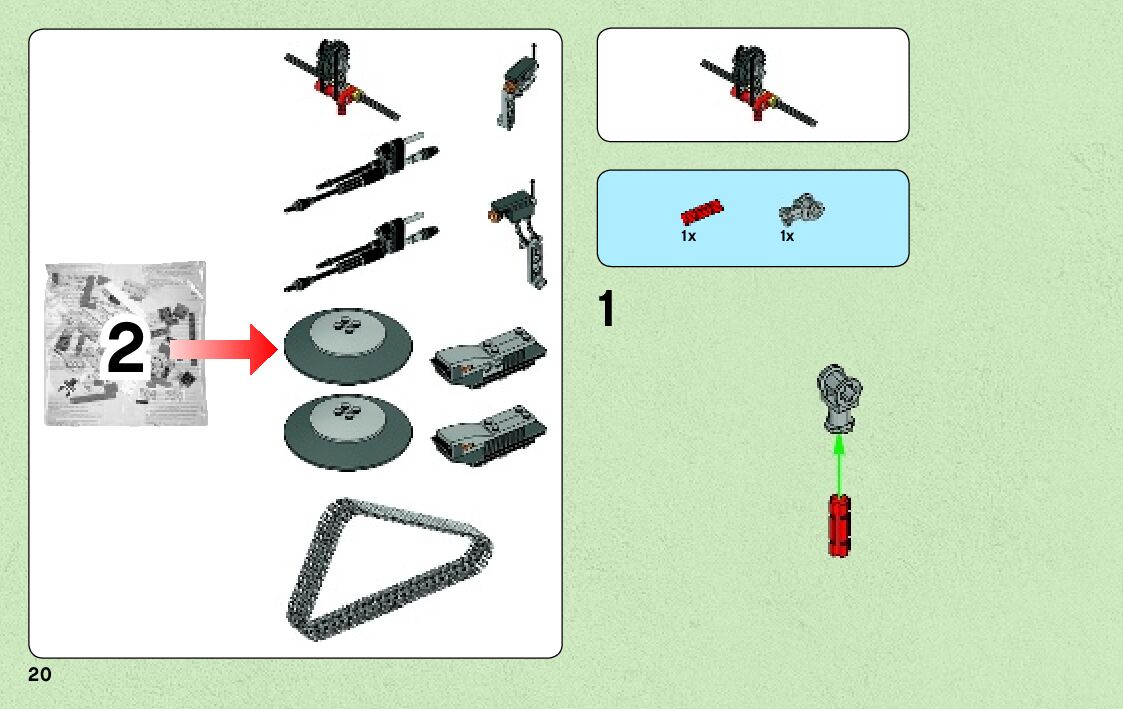 2

1x 1x

1

20