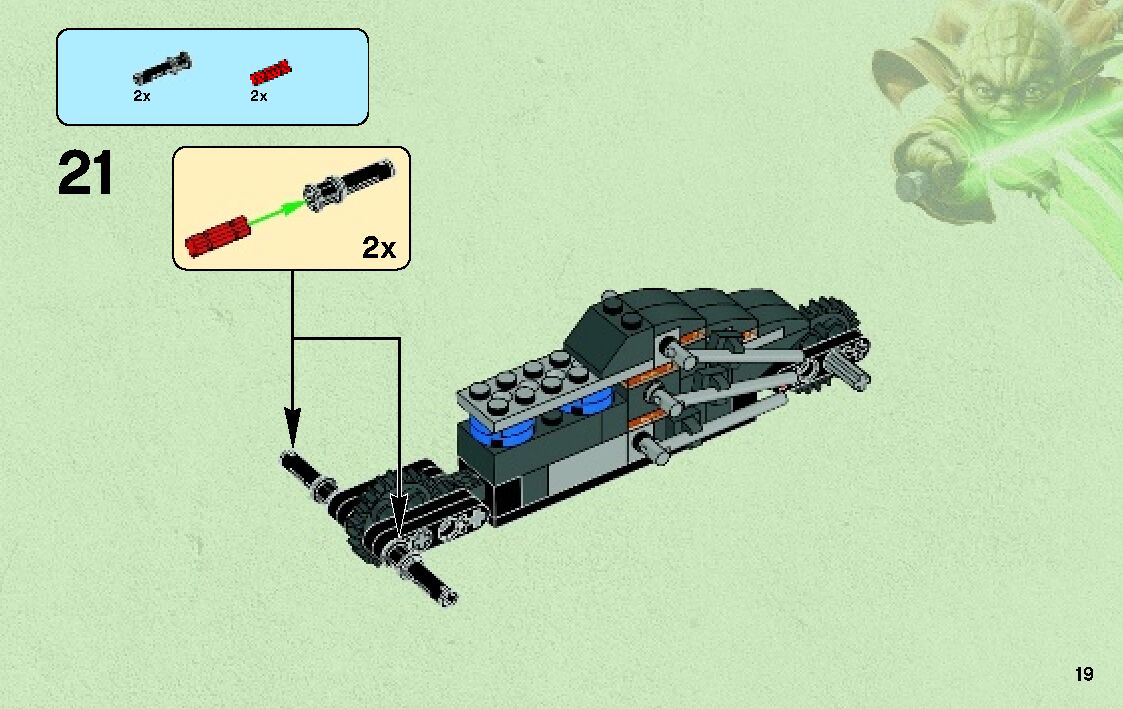 2x 2x

21

2x

19