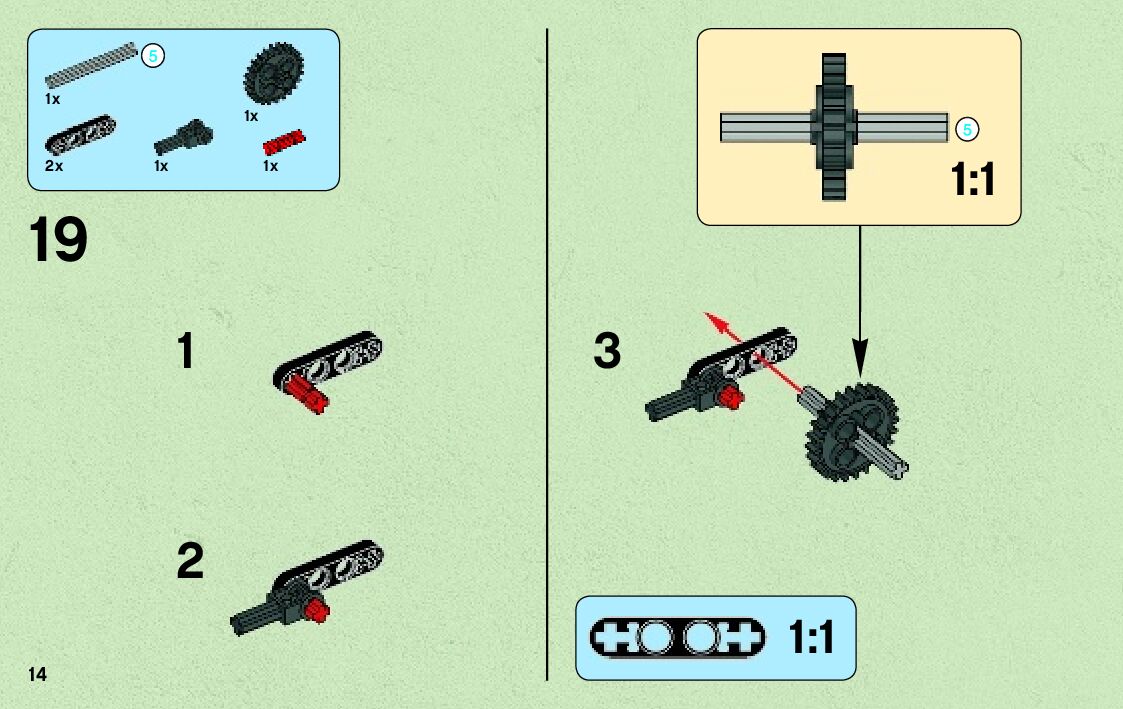 5
1x
1x
2x
1x
1x

19

1

2

14

5
1:1

3

1:1