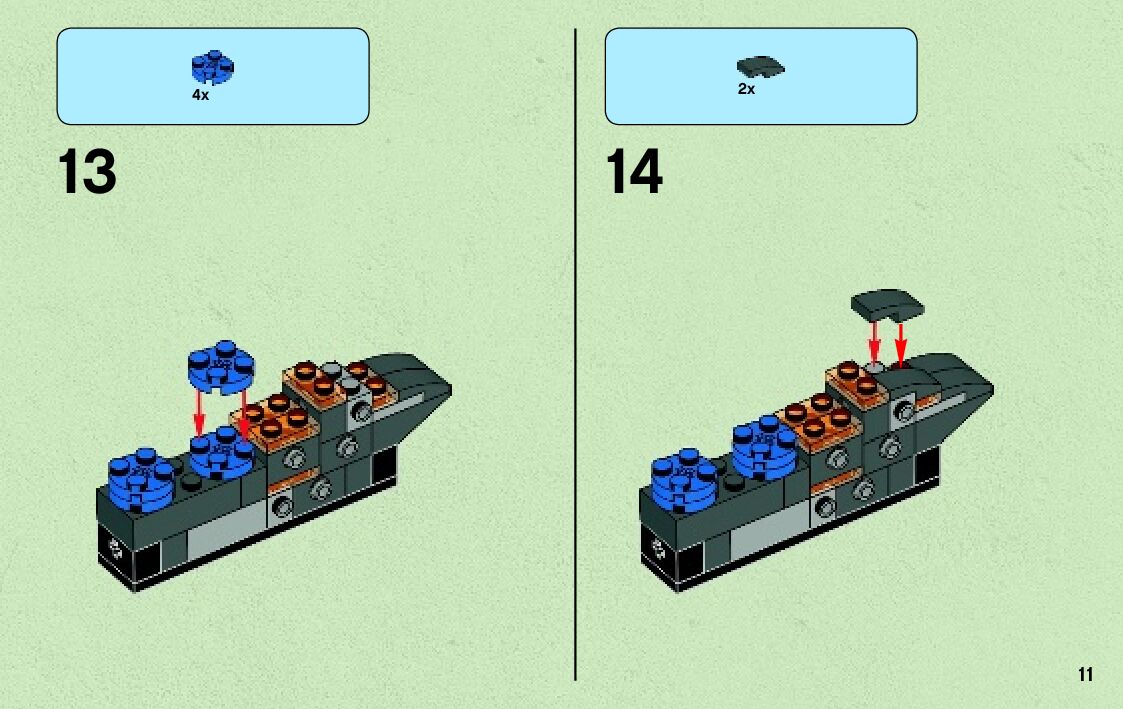 4x

13

2x

14

11