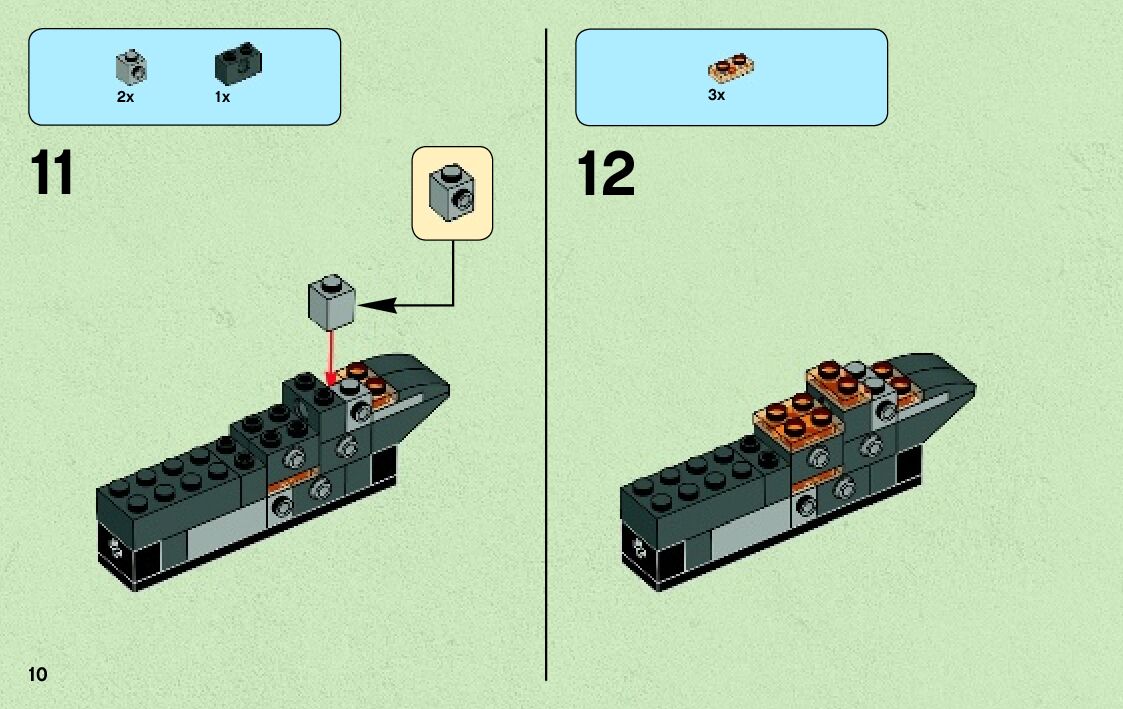 2x 1x

11

3x

12

10