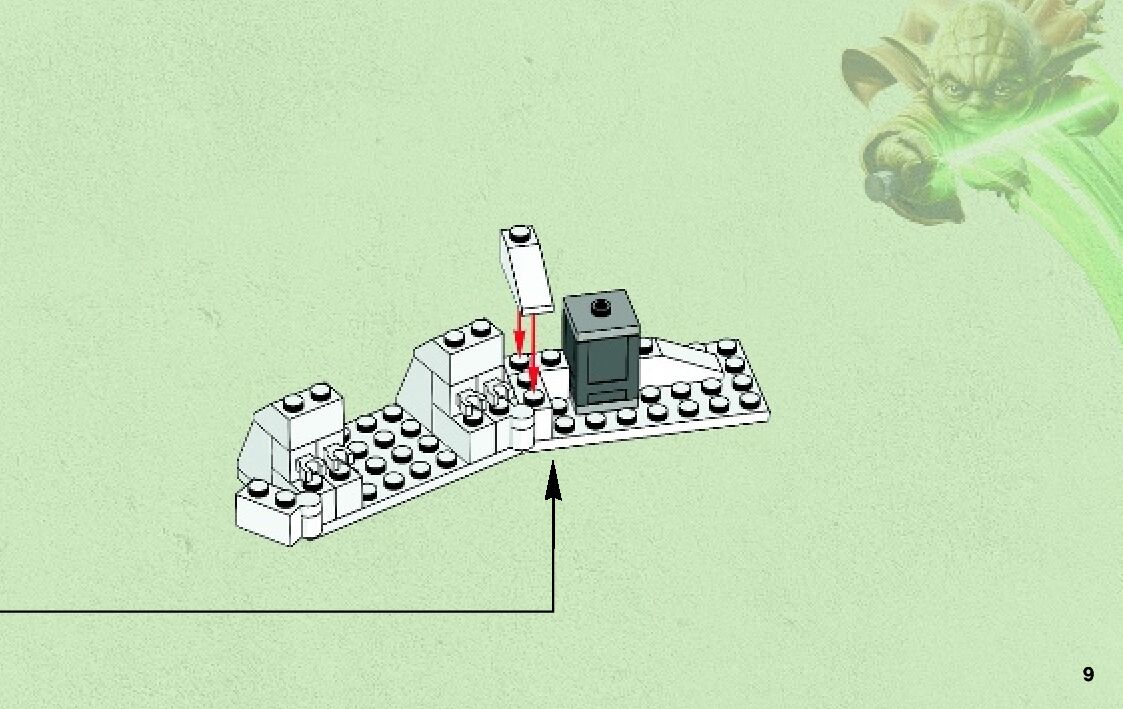 9