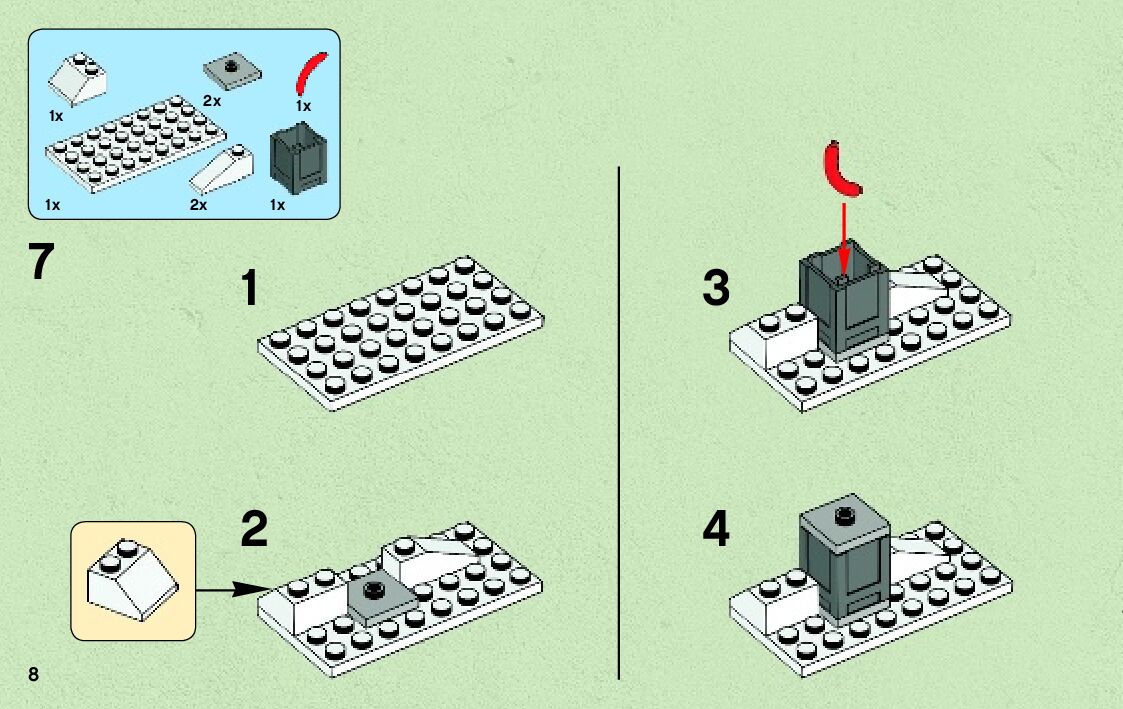 1x
2x
1x
1x
2x
1x

7

1

2

3

4

8