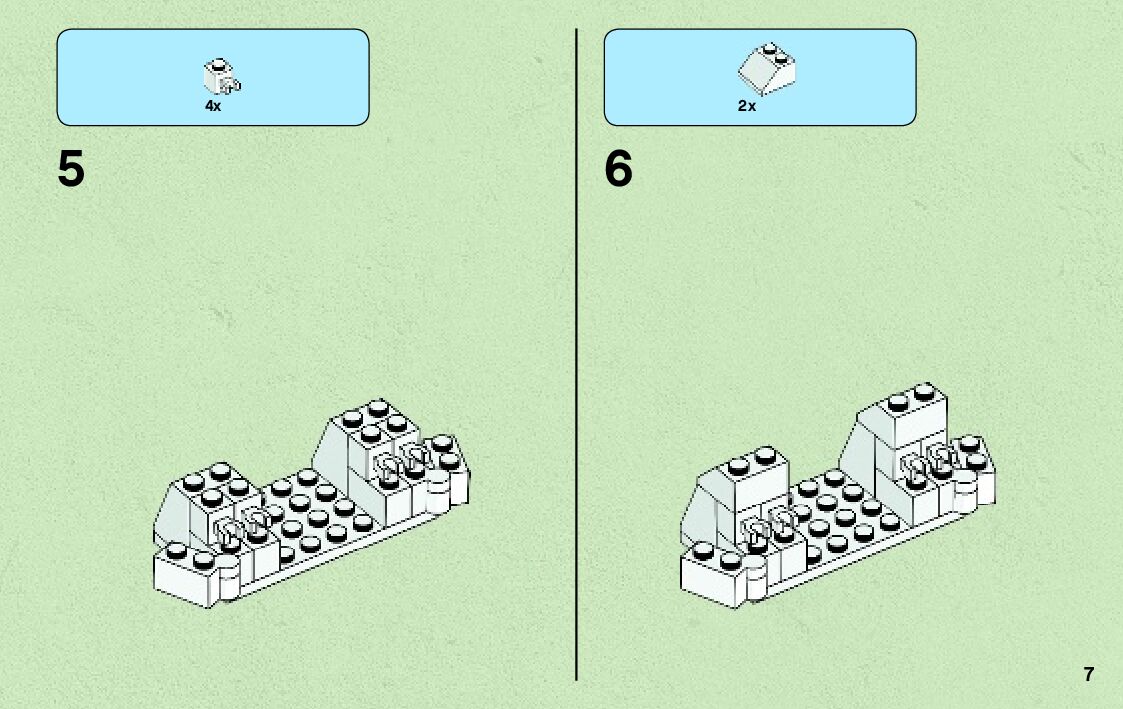 4x

5

2x

6

7