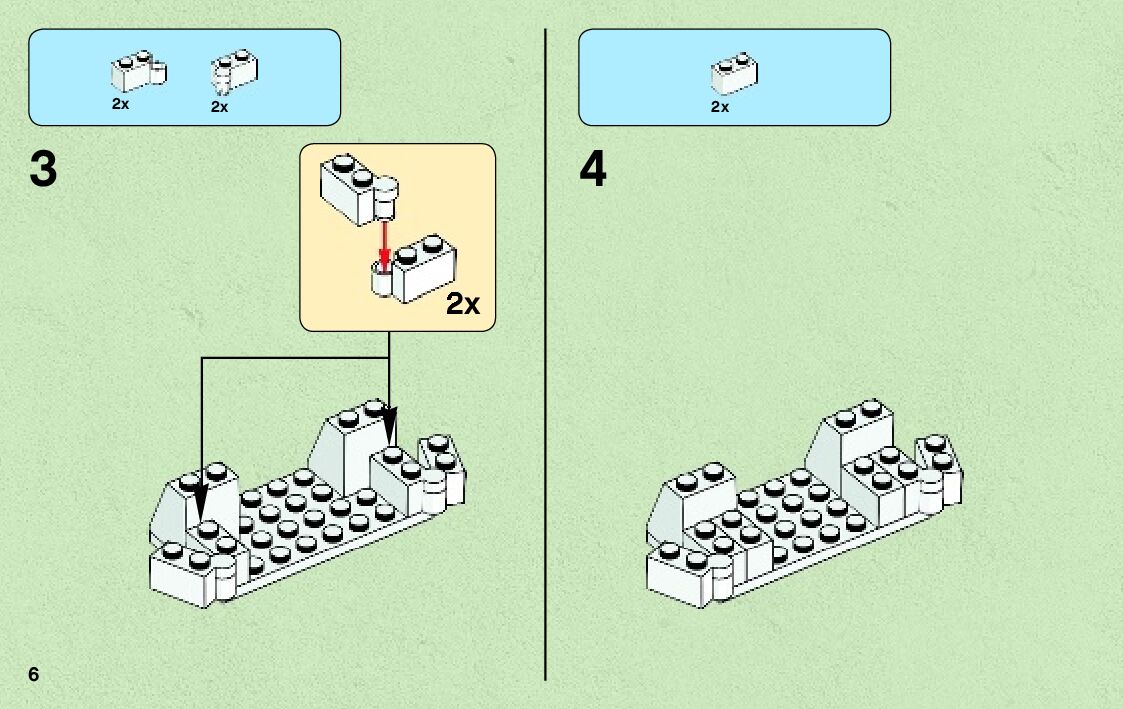 2x 2x

3

2x

2x

4

6