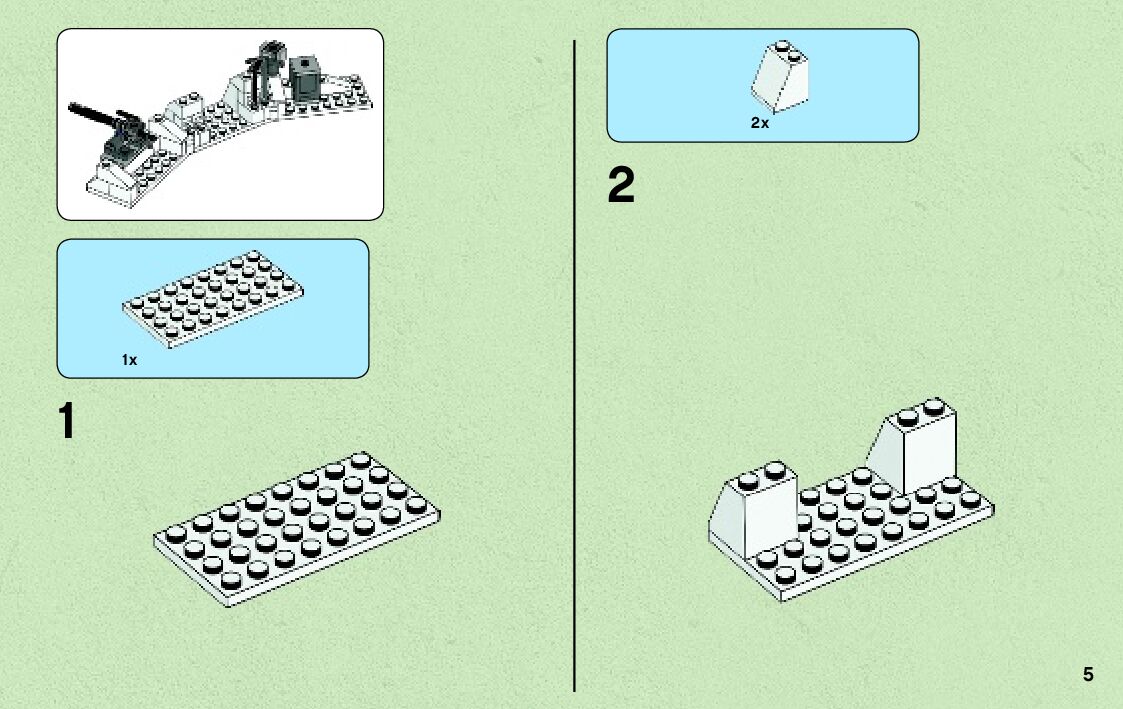 1x

1

2x

2

5