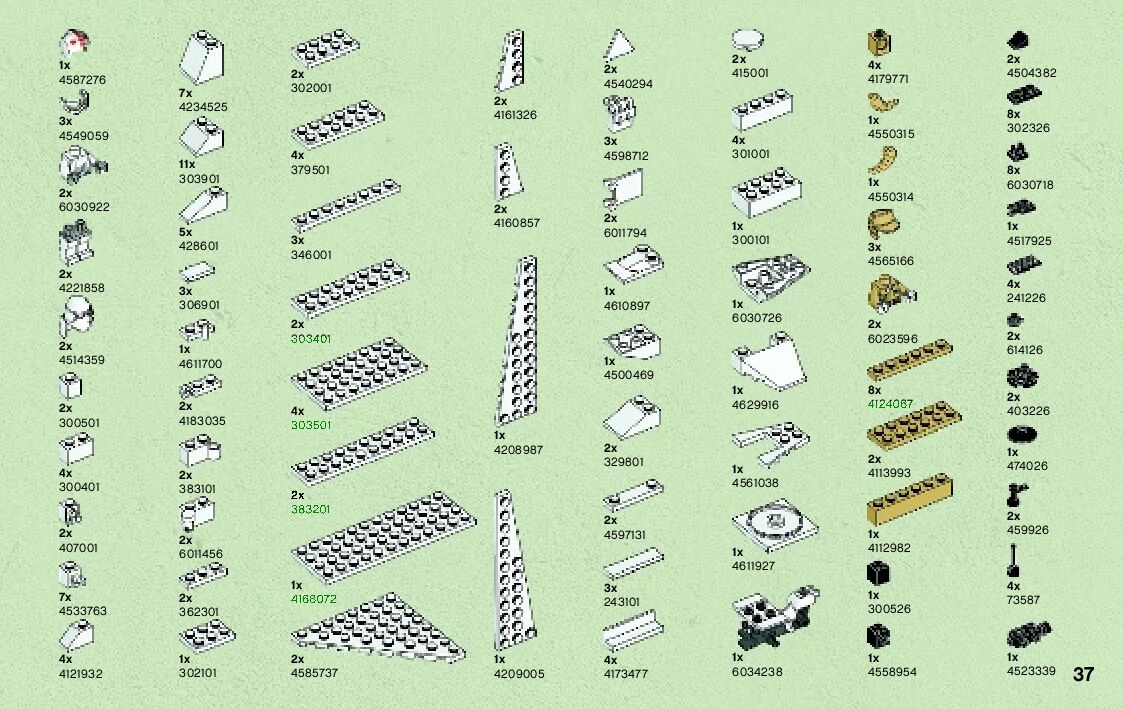 1x
4587276

3x
4549059

2x
6030922

2x
4221858

2x
4514359

2x
300501

4x
300401

2x
407001

7x
4533763

4x
4121932

7x
4234525

11x
303901

5x
428601

3x
306901

1x
4611700

2x
4183035

2x
383101

2x
6011456

2x
362301

1x
302101

2x
302001

4x
379501

3x
346001

2x
303401

4x
303501

2x
383201

1x
4168072

2x
4585737

2x
4161326

2x
4160857

1x
4208987

1x
4209005

2x
4540294

3x
4598712

2x
6011794

1x
4610897

1x
4500469

2x
329801

2x
4597131

3x
243101

4x
4173477

2x
415001

4x
301001

1x
300101

1x
6030726

1x
4629916

1x
4561038

1x
4611927

1x
6034238

4x
4179771

1x
4550315

1x
4550314

3x
4565166

2x
6023596

8x
4124067

2x
4113993

1x
4112982

1x
300526

1x
4558954

2x
4504382

8x
302326

8x
6030718

1x
4517925

4x
241226

2x
614126

2x
403226

1x
474026

2x
459926

4x
73587

1x
4523339

37