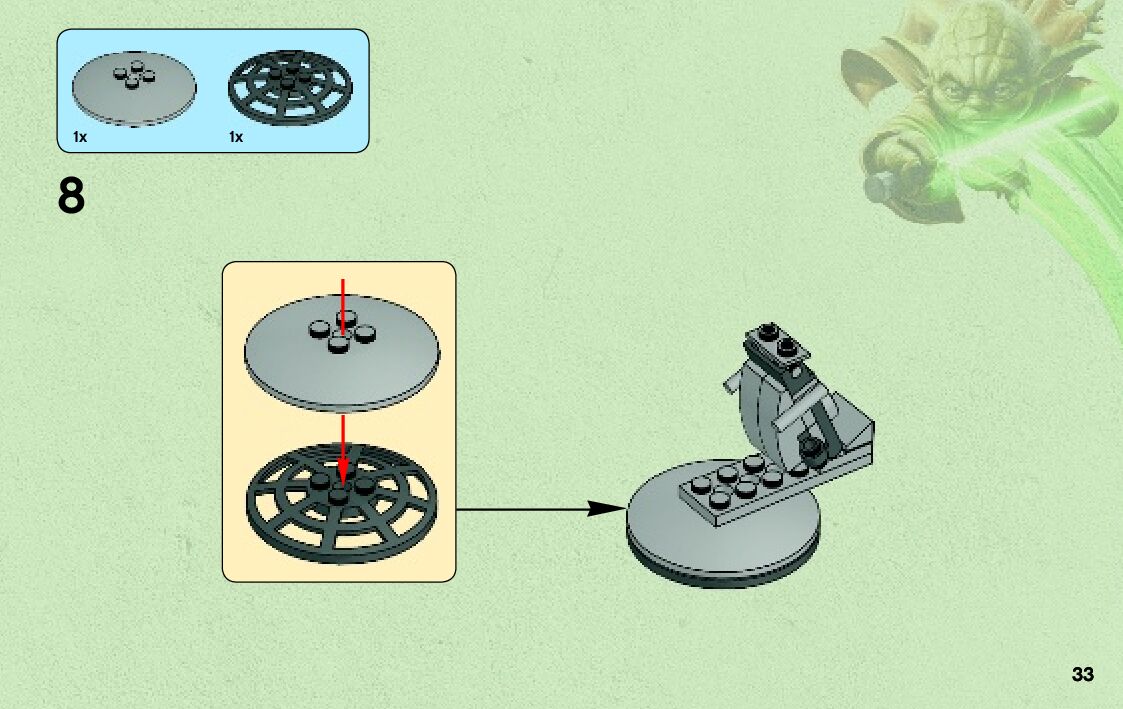 1x
1x

8

33