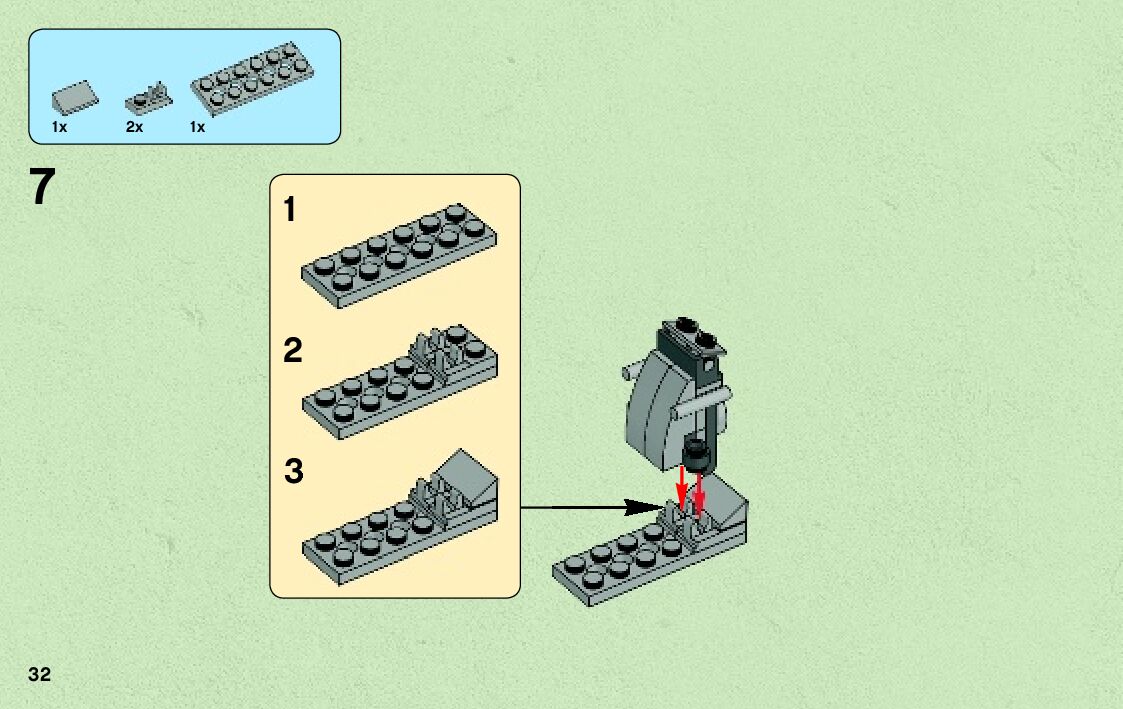 1x 2x 1x

7

1

2

3

32