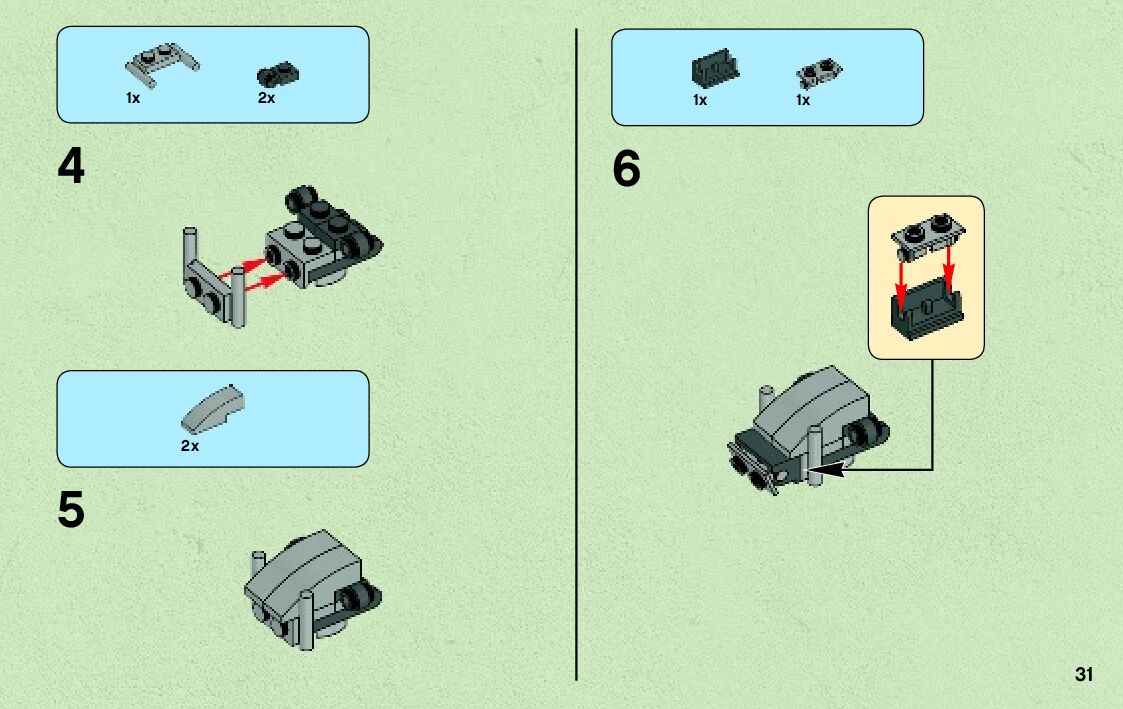 1x 2x

4

2x

5

1x 1x

6

31