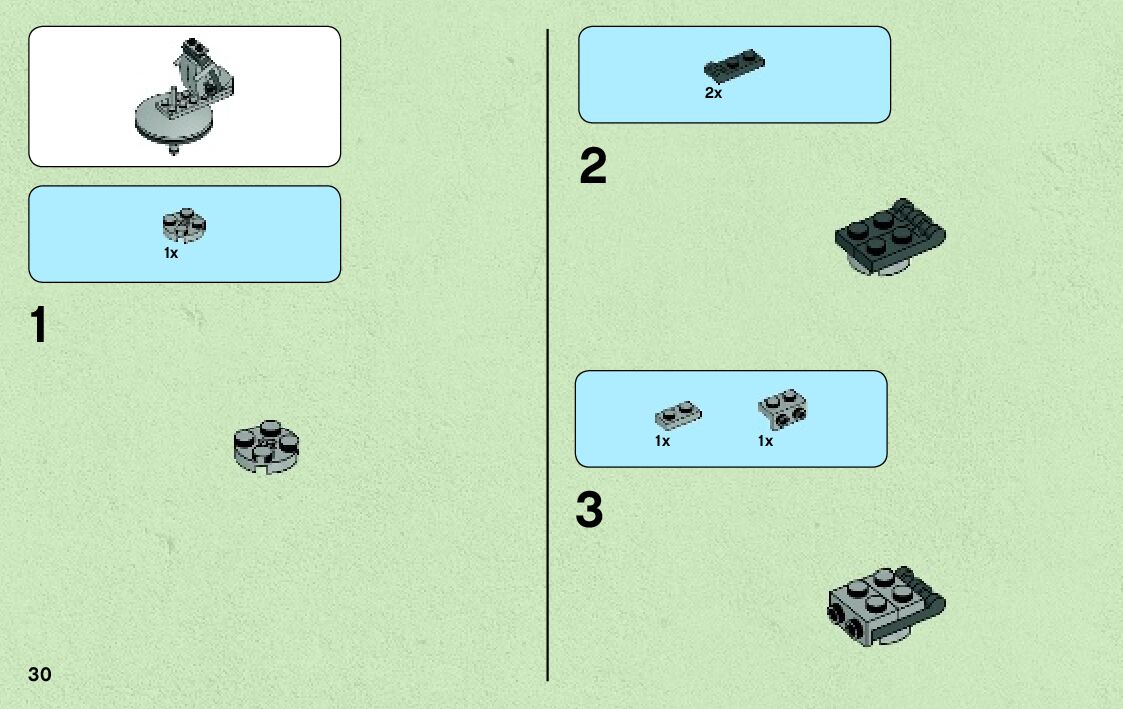 1x

1

30

2x

2

1x 1x

3