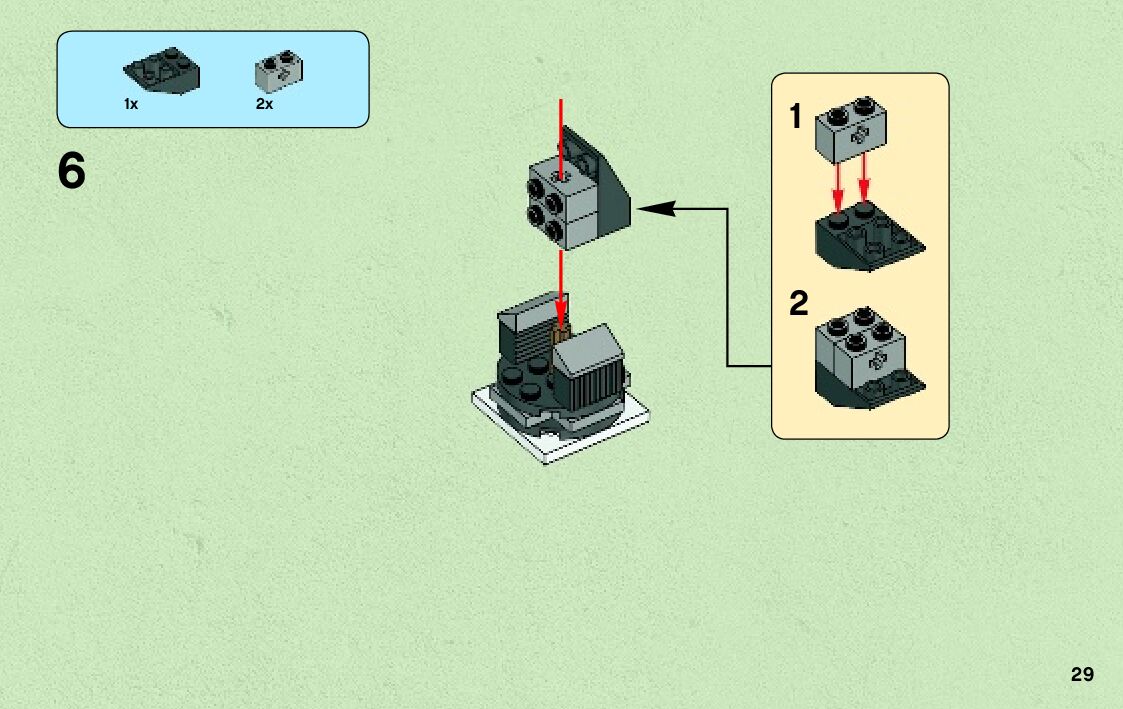 1x
2x

6

1

2

29