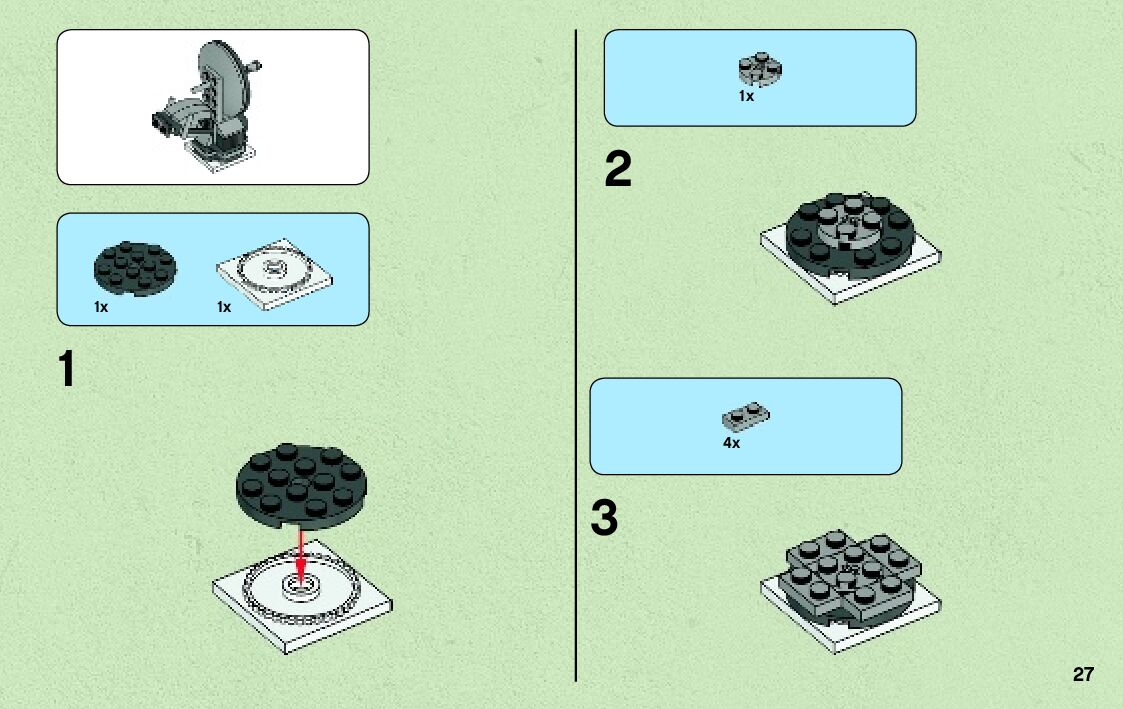 1x 1x

1

1x

2

4x

3

27