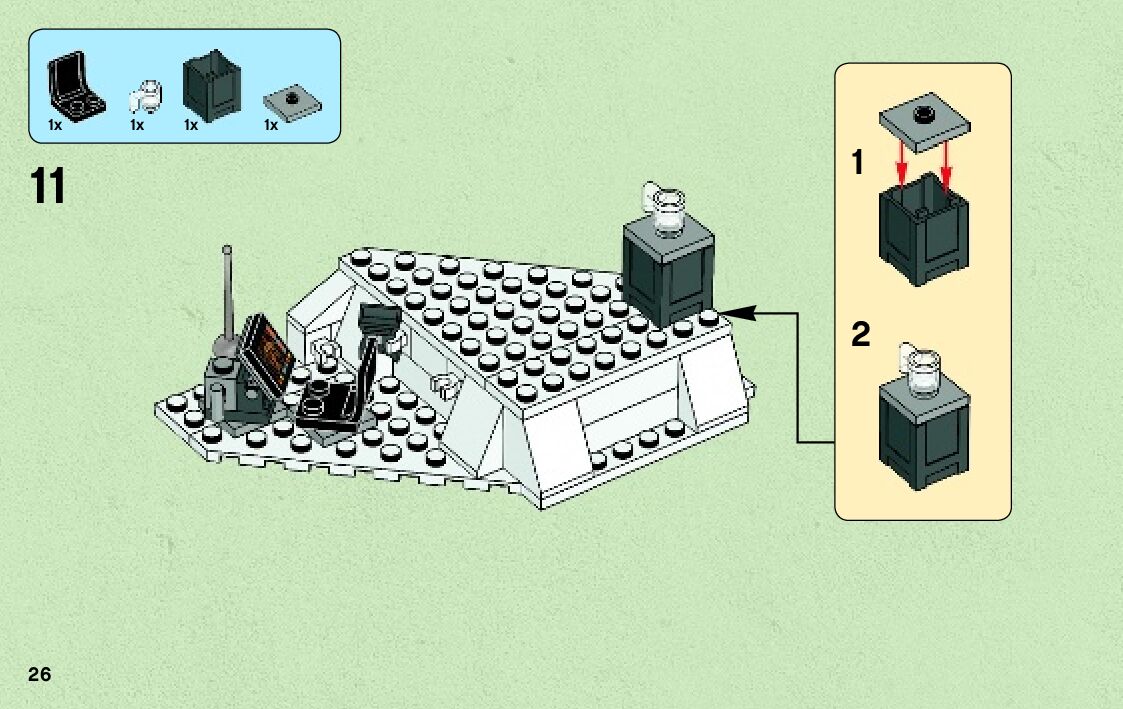 1x
1x
1x
1x

11

1

2

26