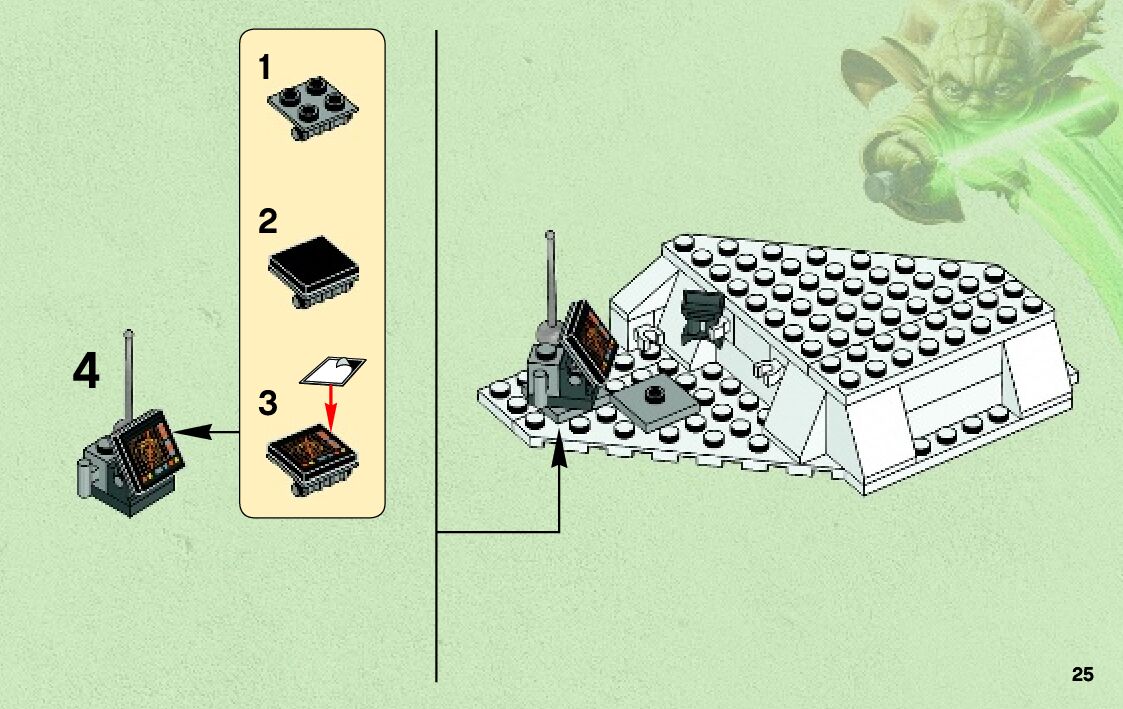 1

2

3

4

25