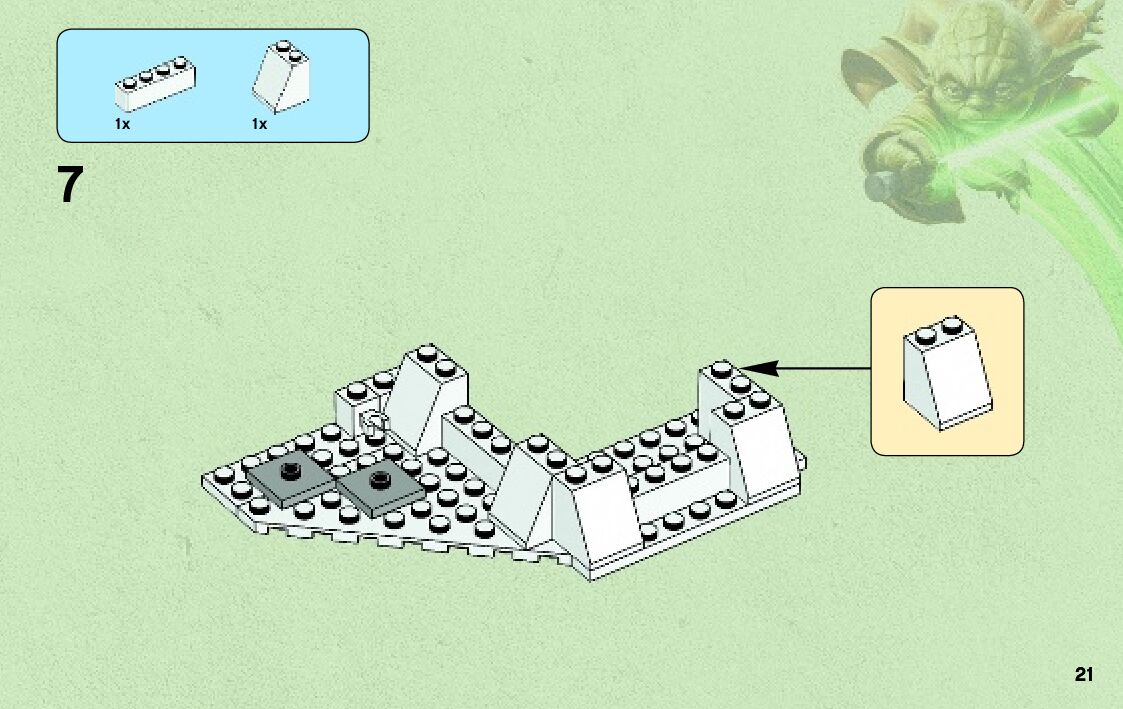 1x
1x

7

21