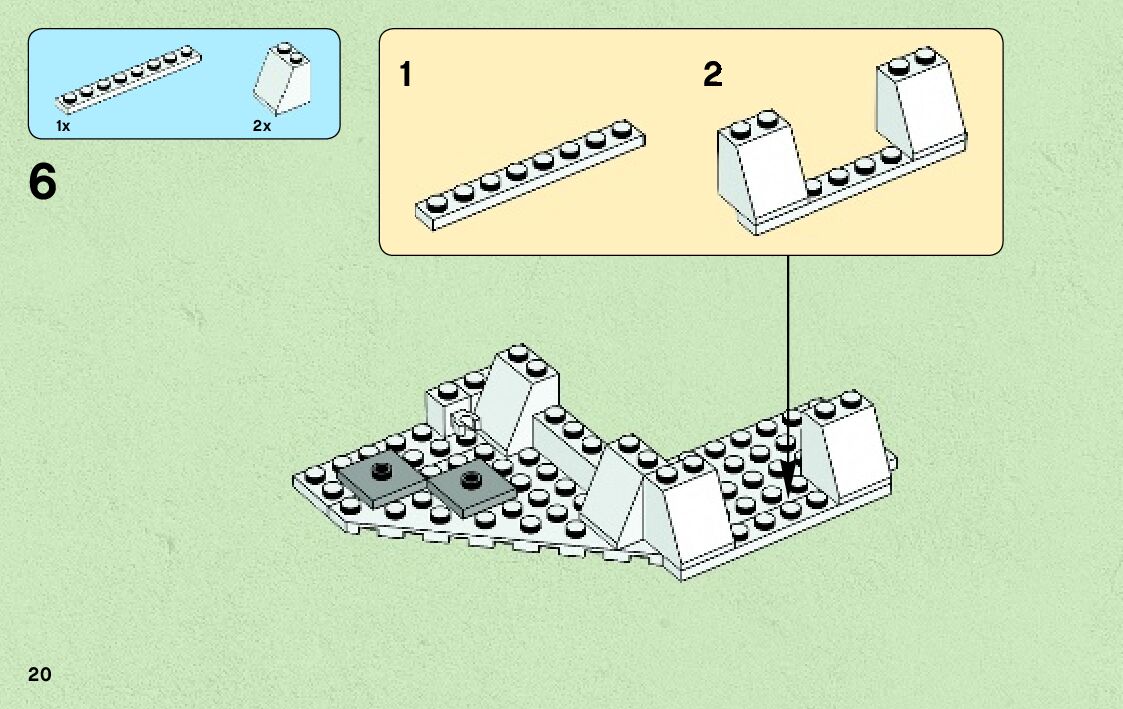 1x
2x

6

1

2

20