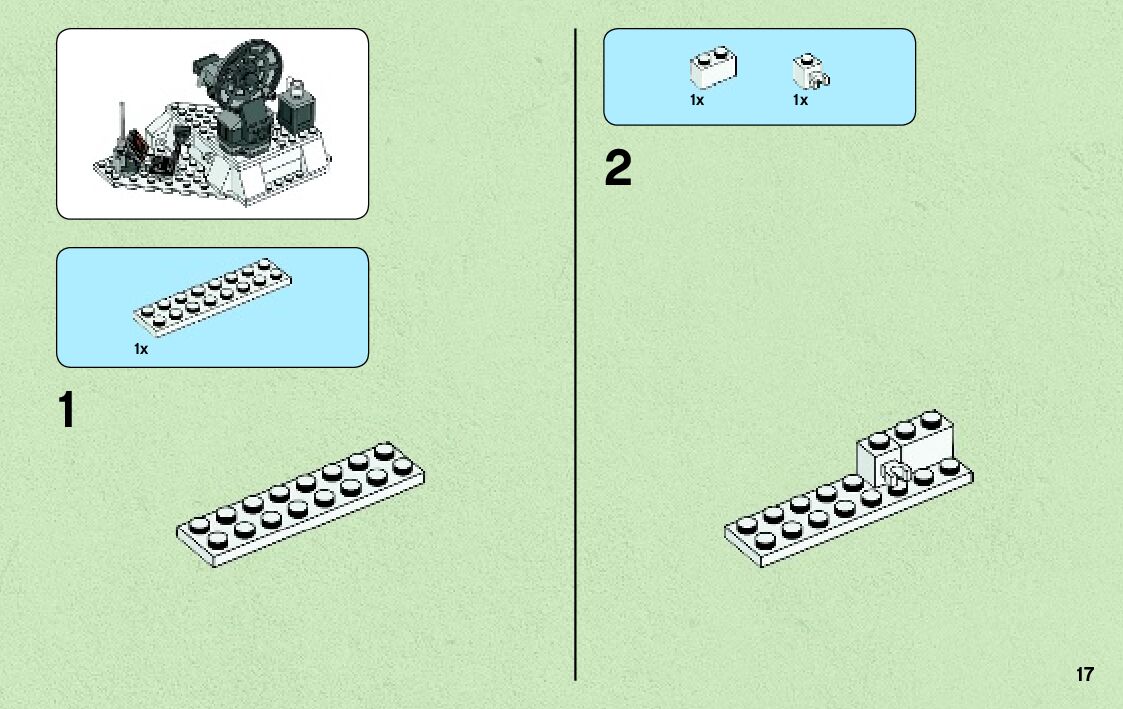 1x

1

1x 1x

2

17