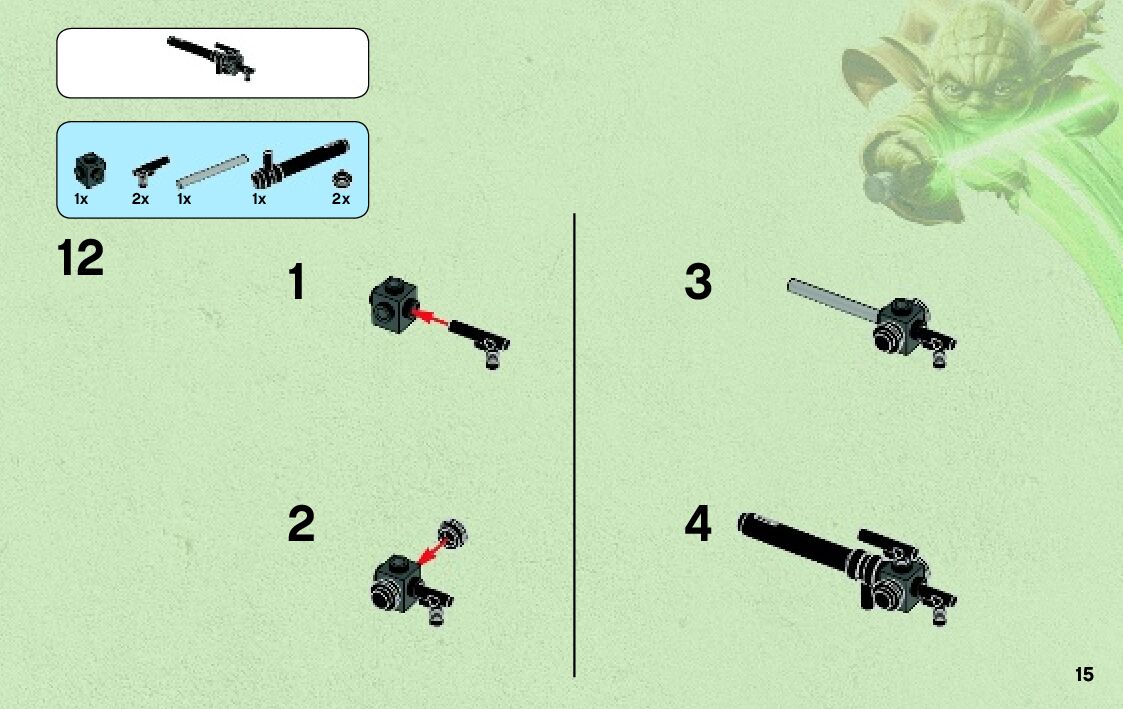 1x 2x 1x 1x 2x

12

1

2

3

4

15