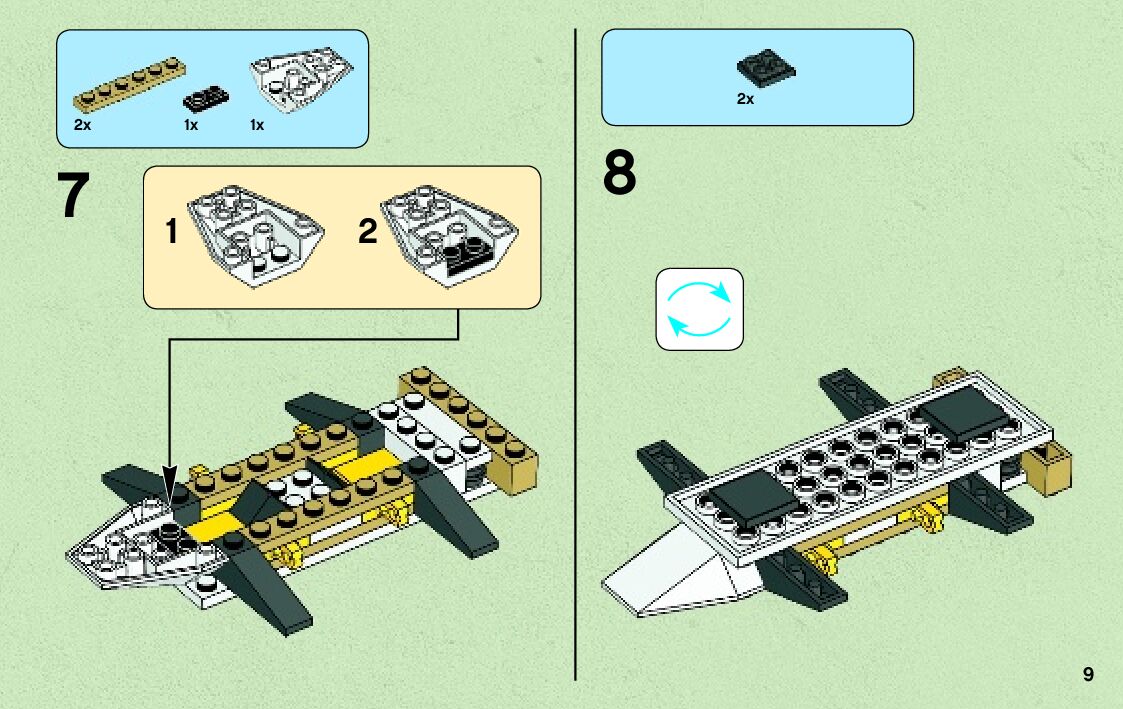 2x
1x
1x

7

1
2

2x

8

9