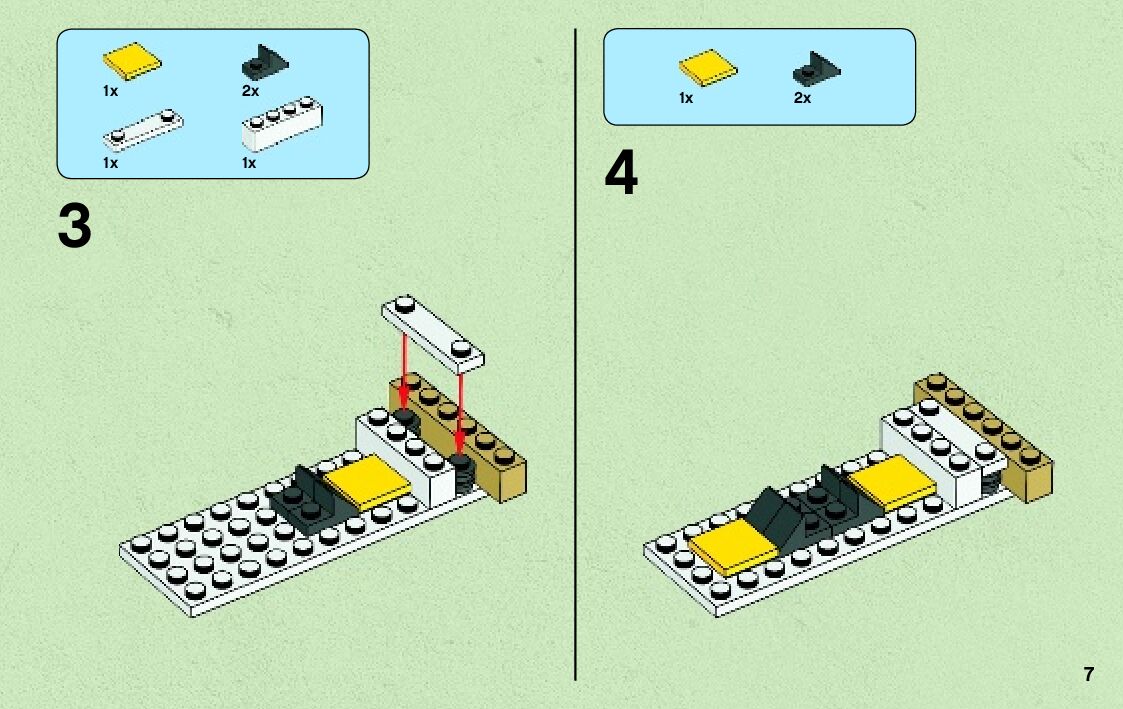 1x
2x
1x
1x

3

1x
2x

4

7