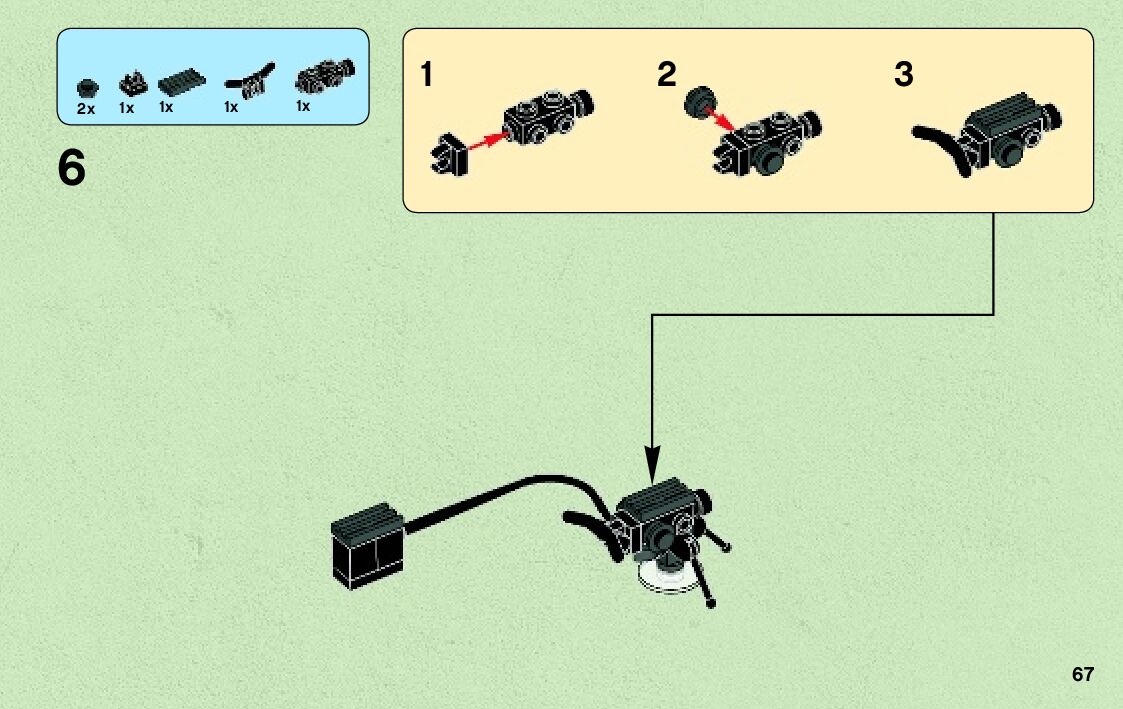 2x 1x 1x 1x 1x

6

1

2

3

67