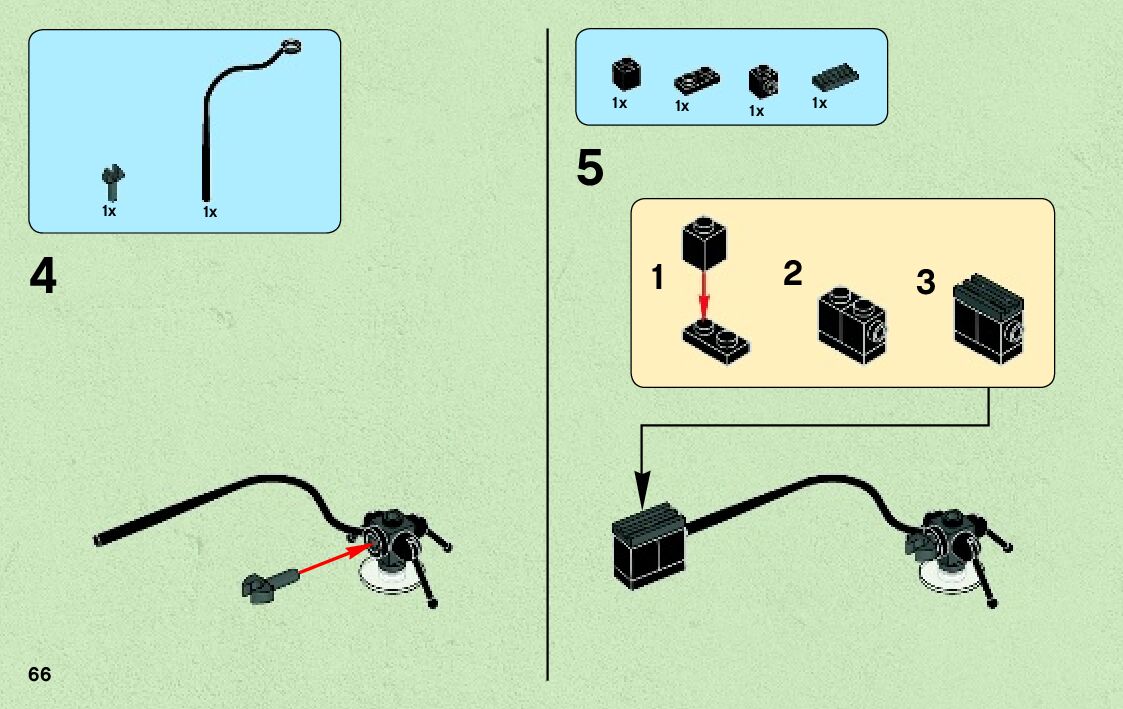 1x 1x

4

1x 1x 1x 1x

5

1 2 3

66