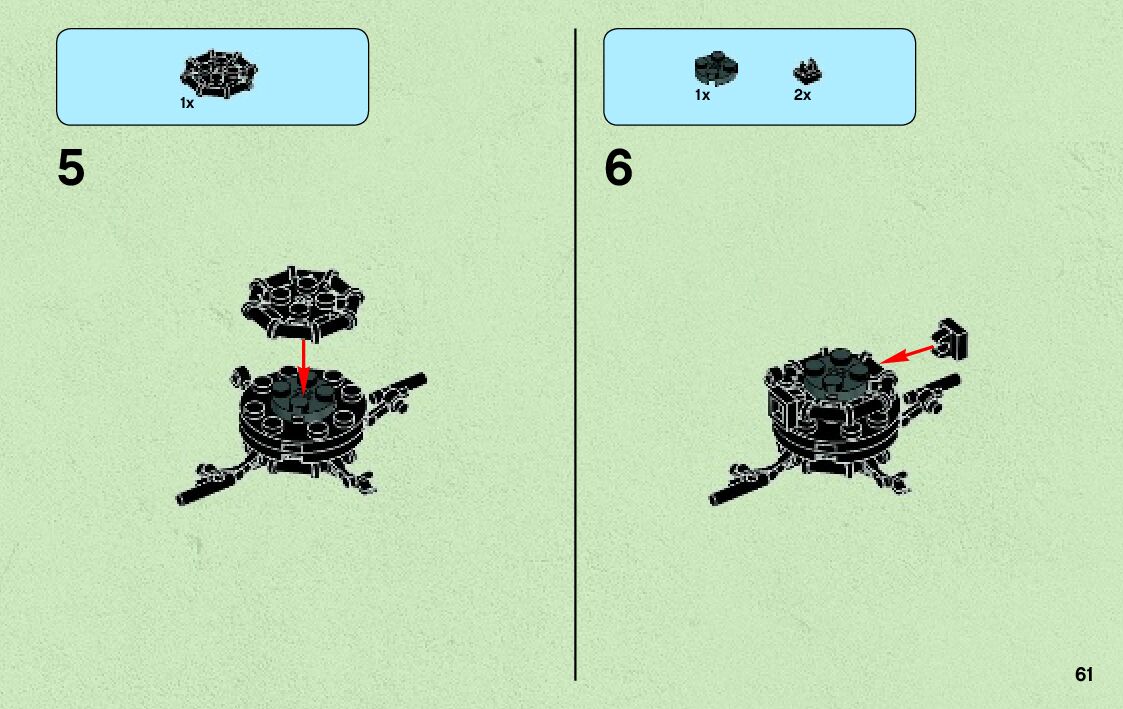 1x

5

1x 2x

6

61