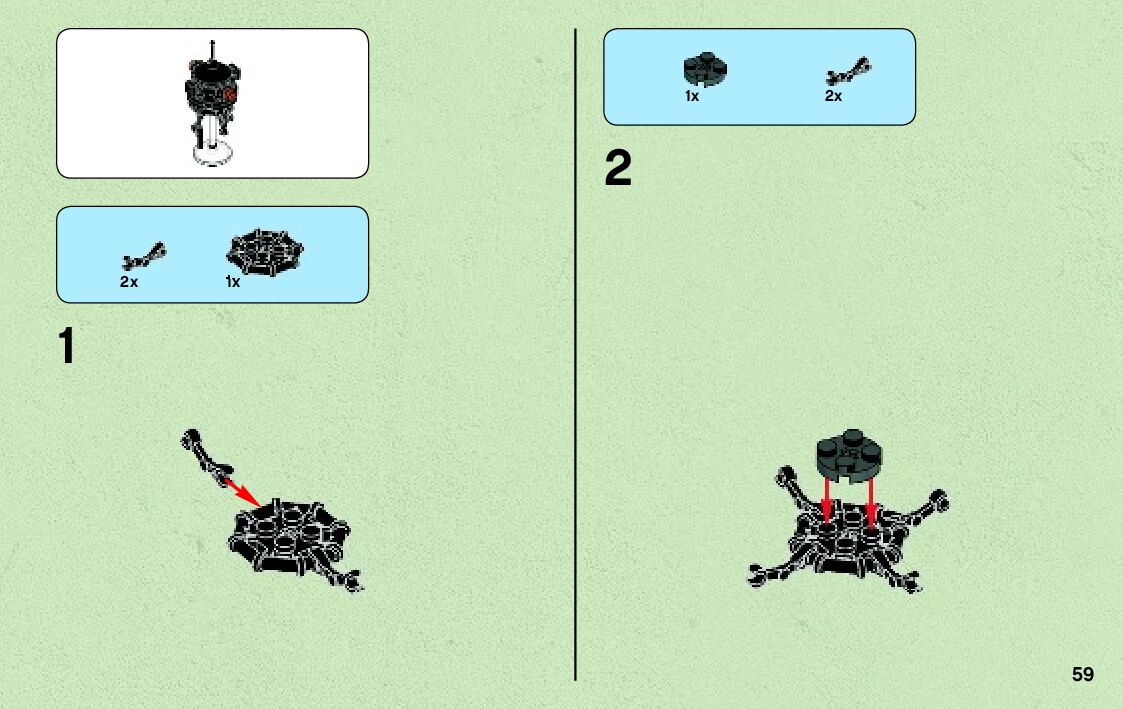 2x

1x

1

1x

2x

2

59