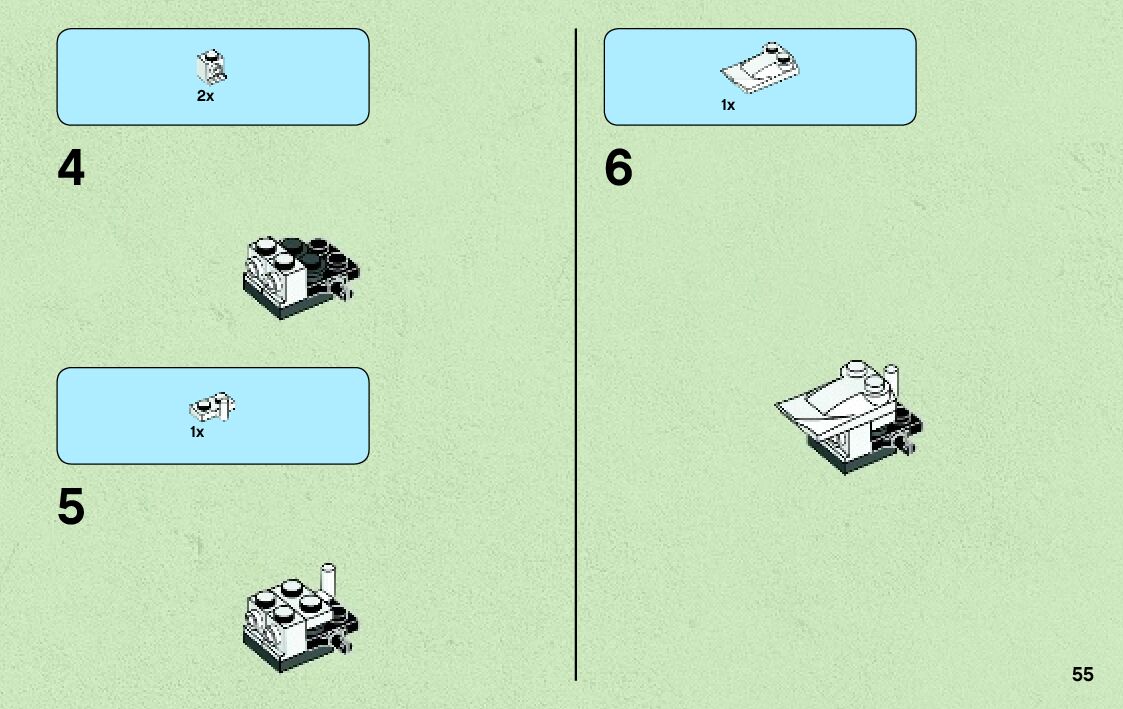 2x

4

1x

5

1x

6

55