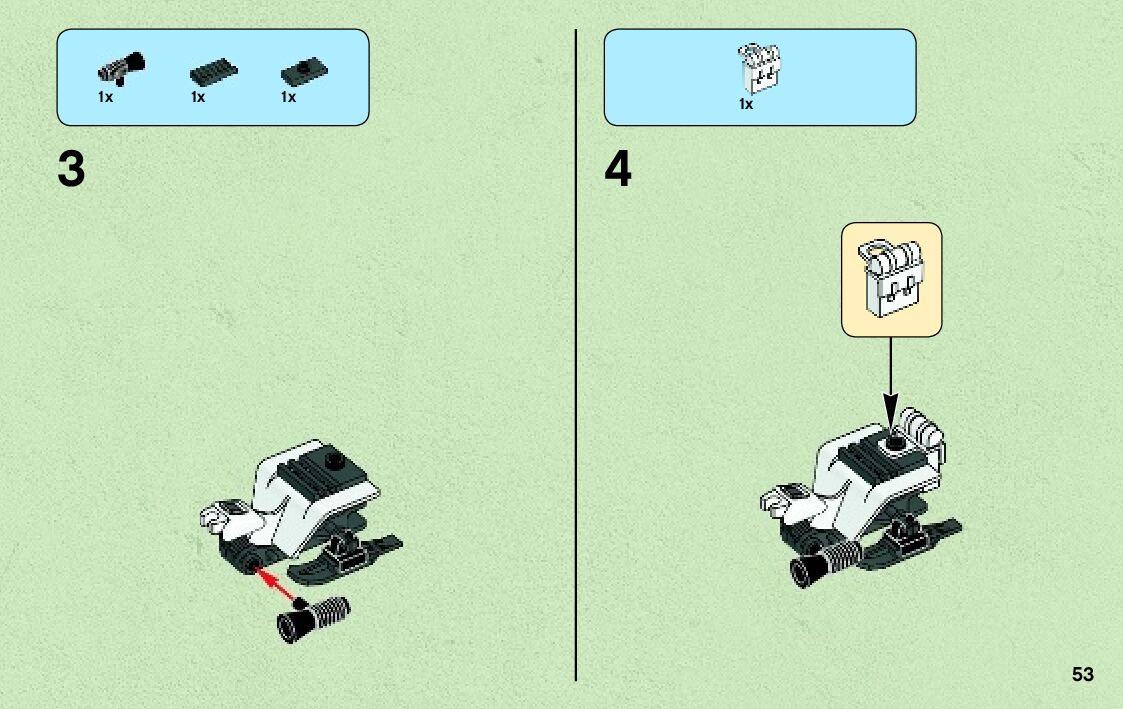 1x
1x
1x

3

1x

4

53