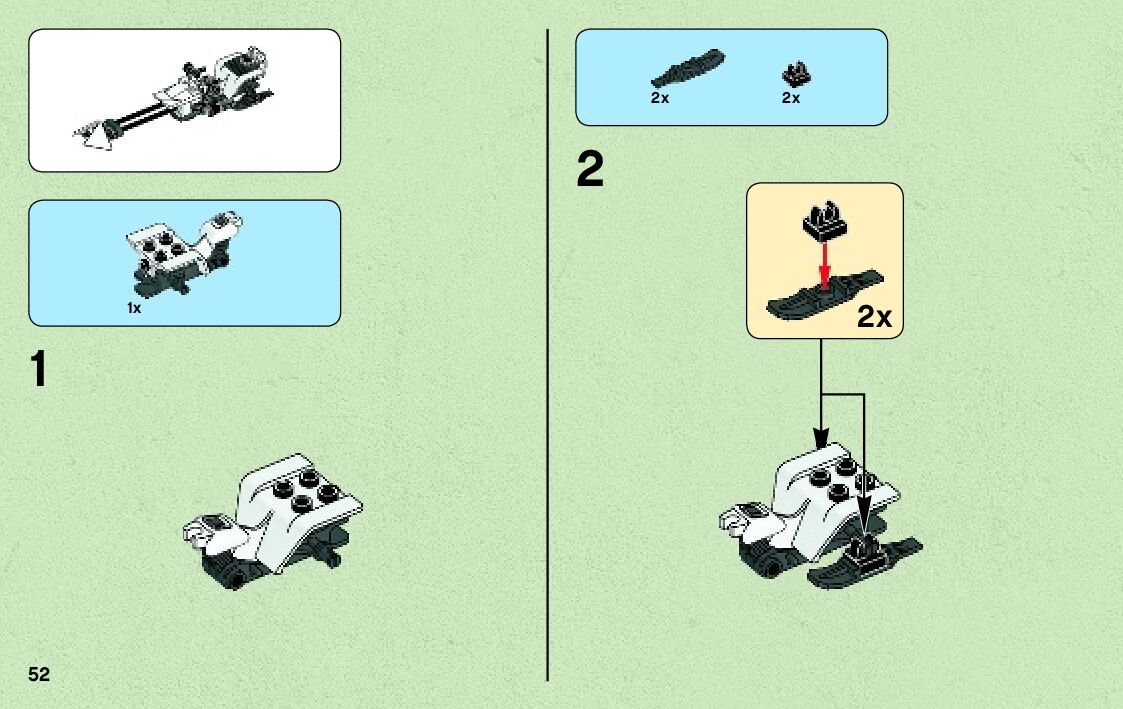 1x

1

52

2x 2x

2

2x