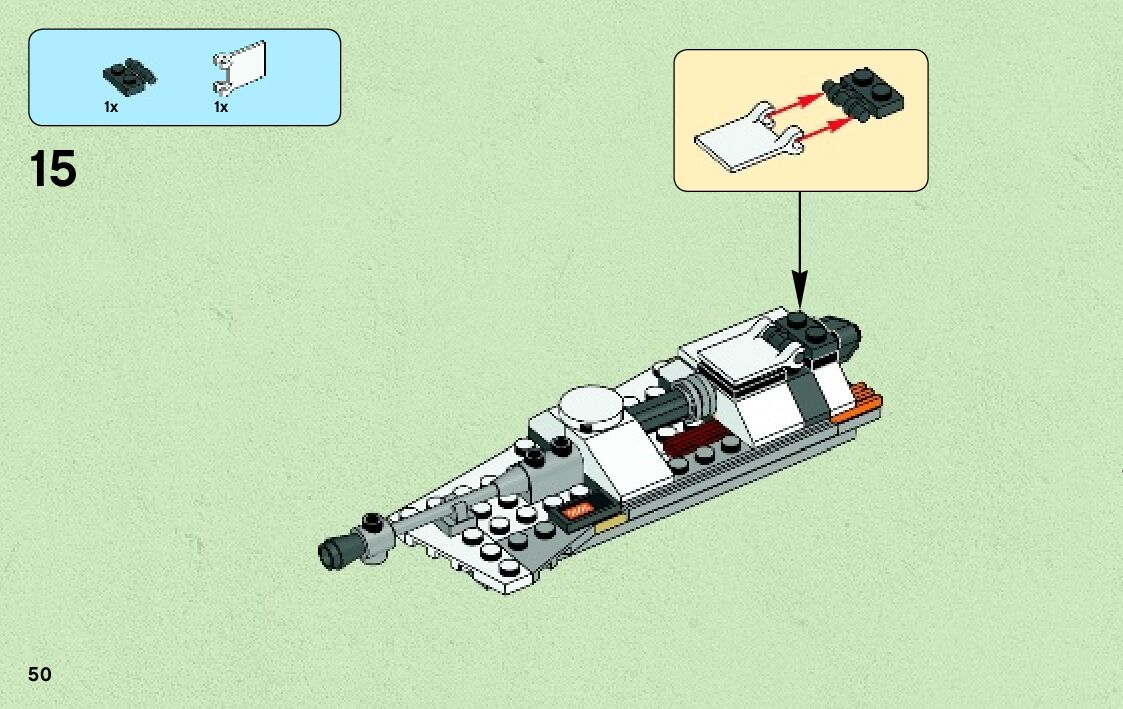 1x
1x

15

50