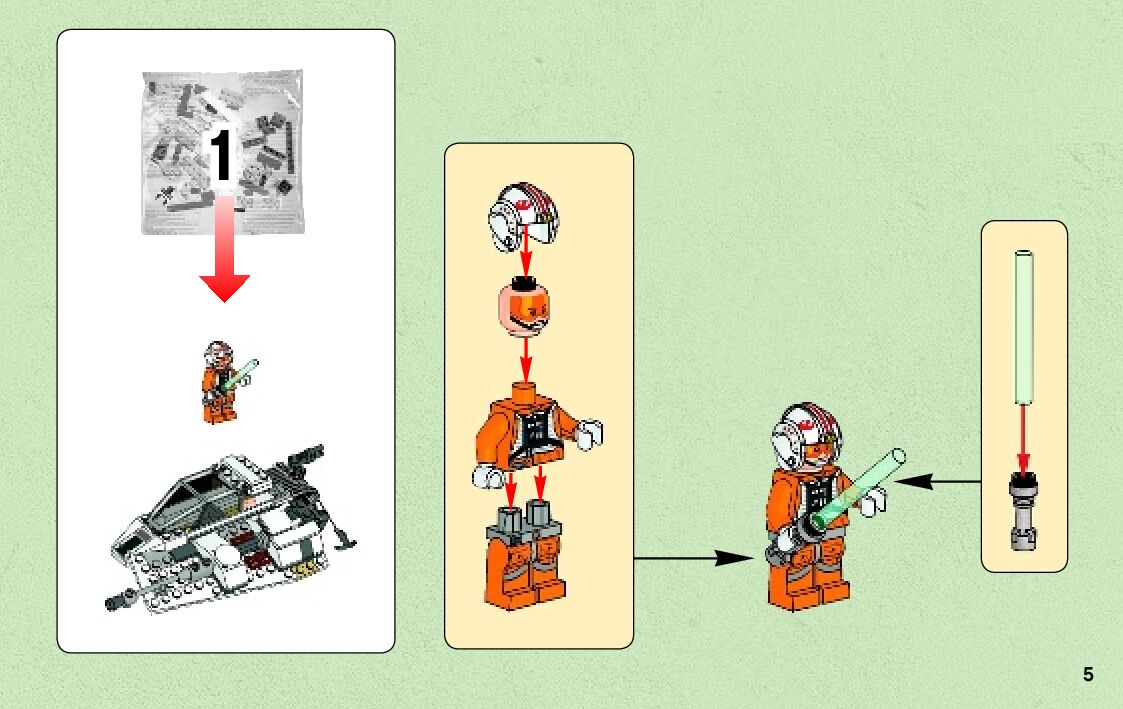 1

5