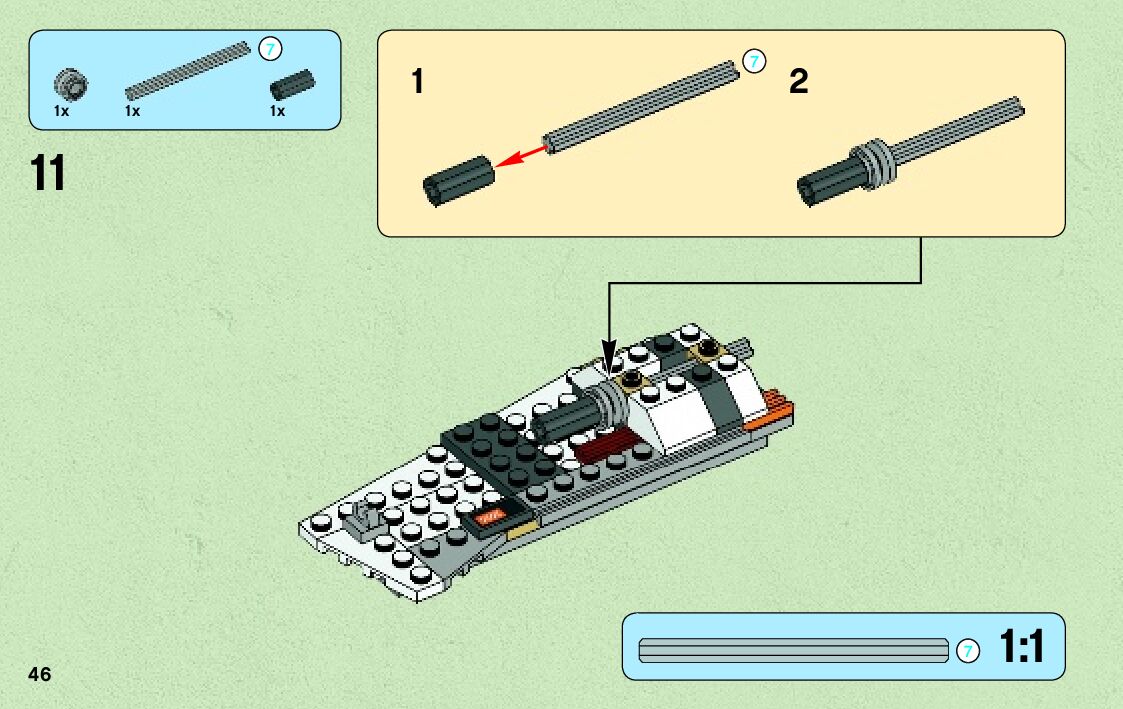 7
1x 1x 1x

11

1
7
2

7 1:1

46