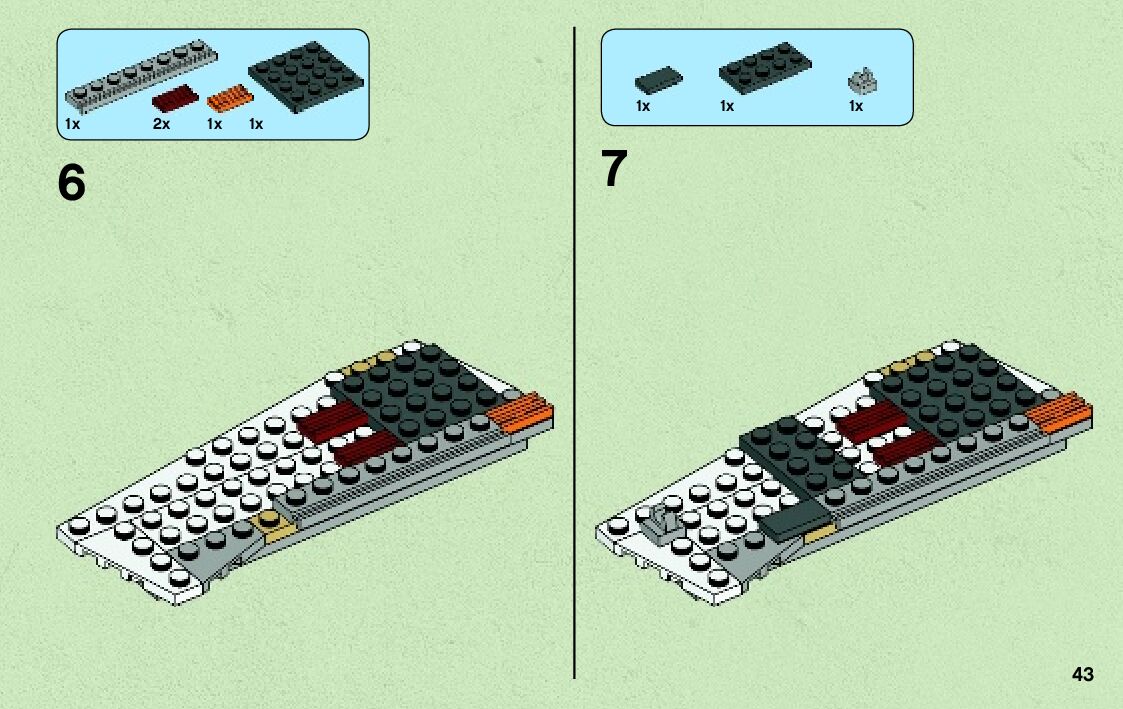 1x 2x 1x 1x

6

1x 1x 1x

7

43