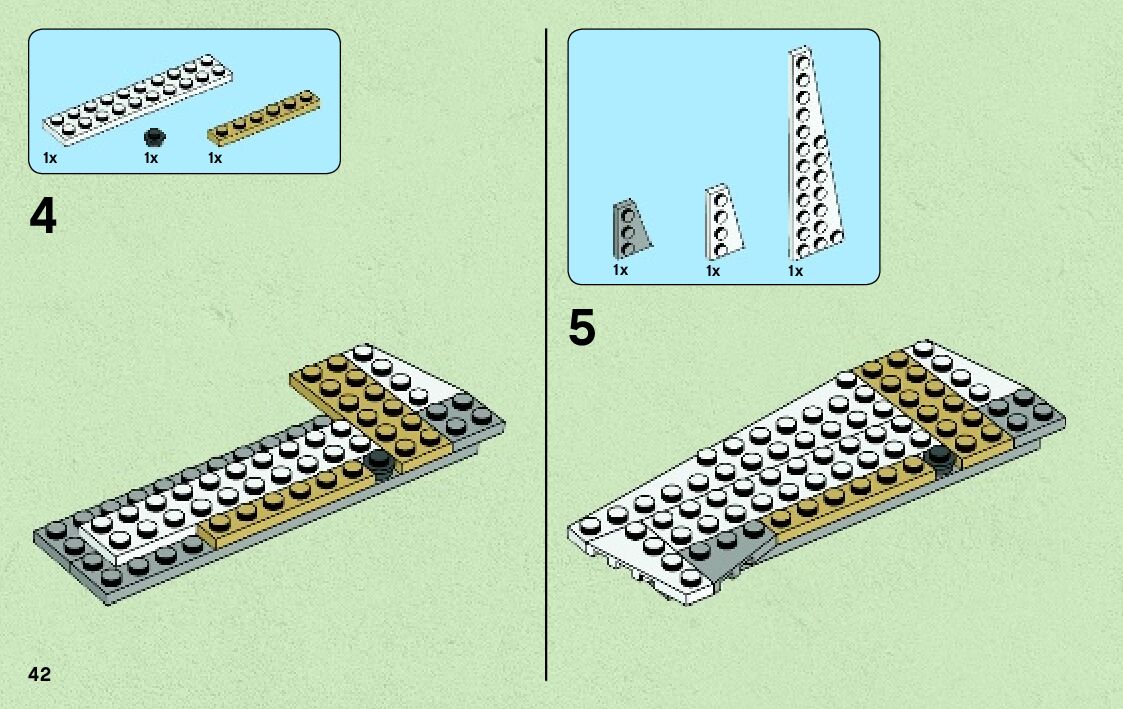 1x
1x
1x

4

1x
1x
1x

5

42