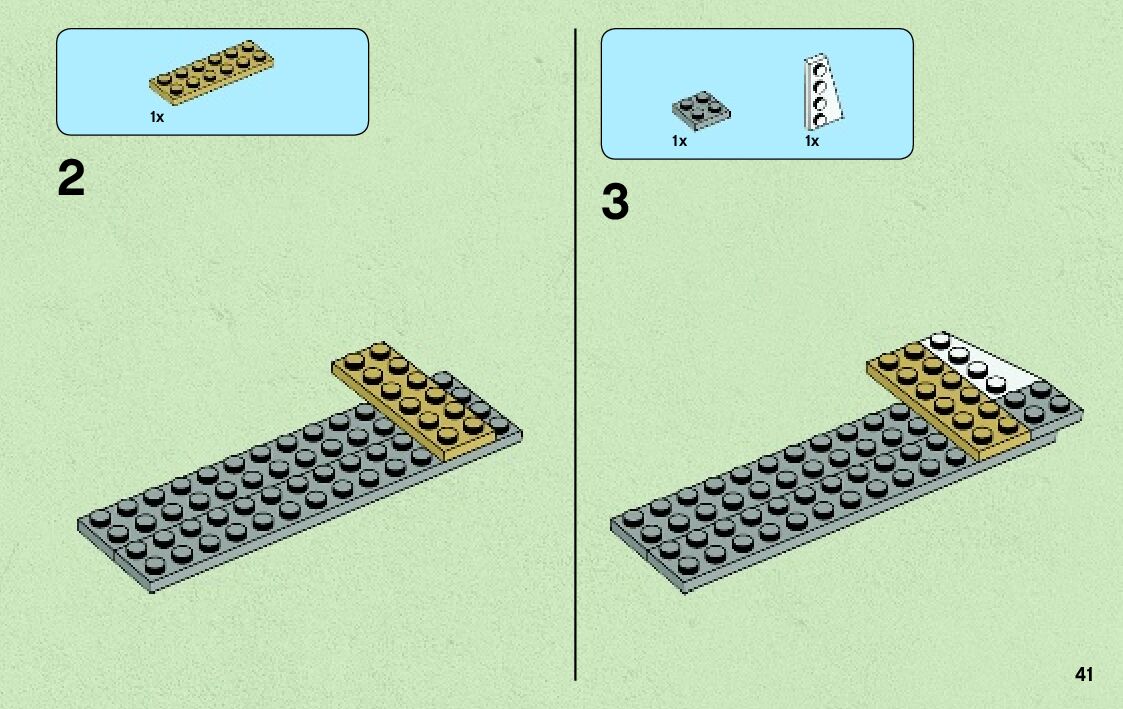 1x

2

1x 1x

3

41