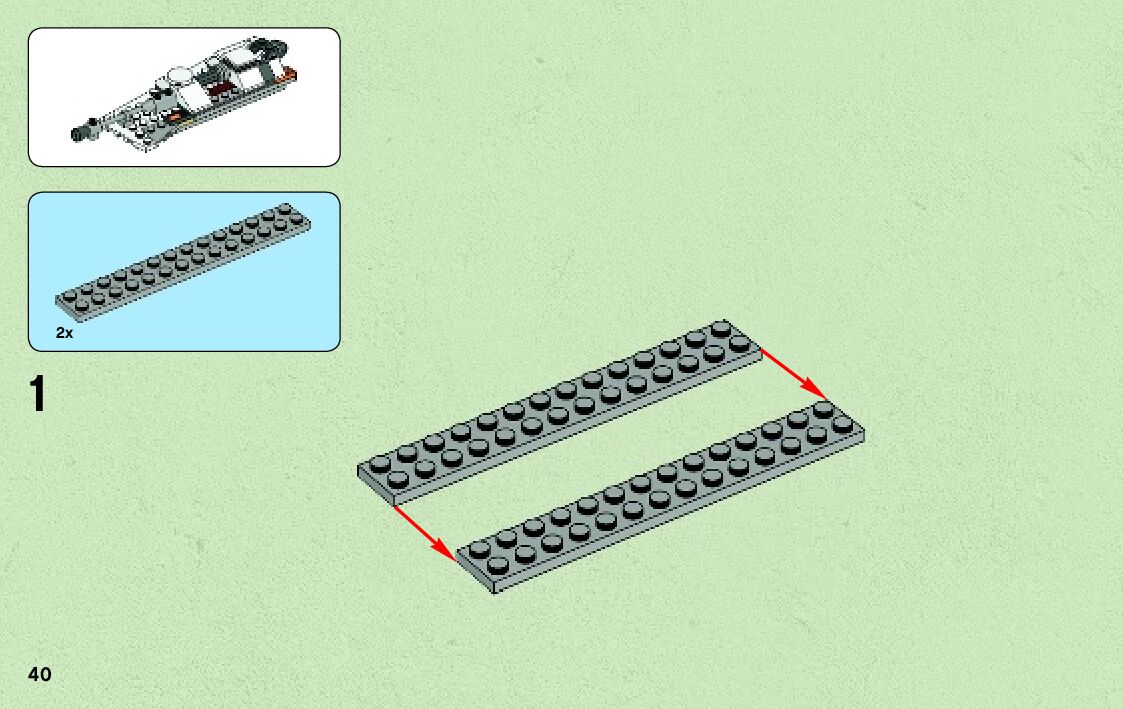 2x

1

40