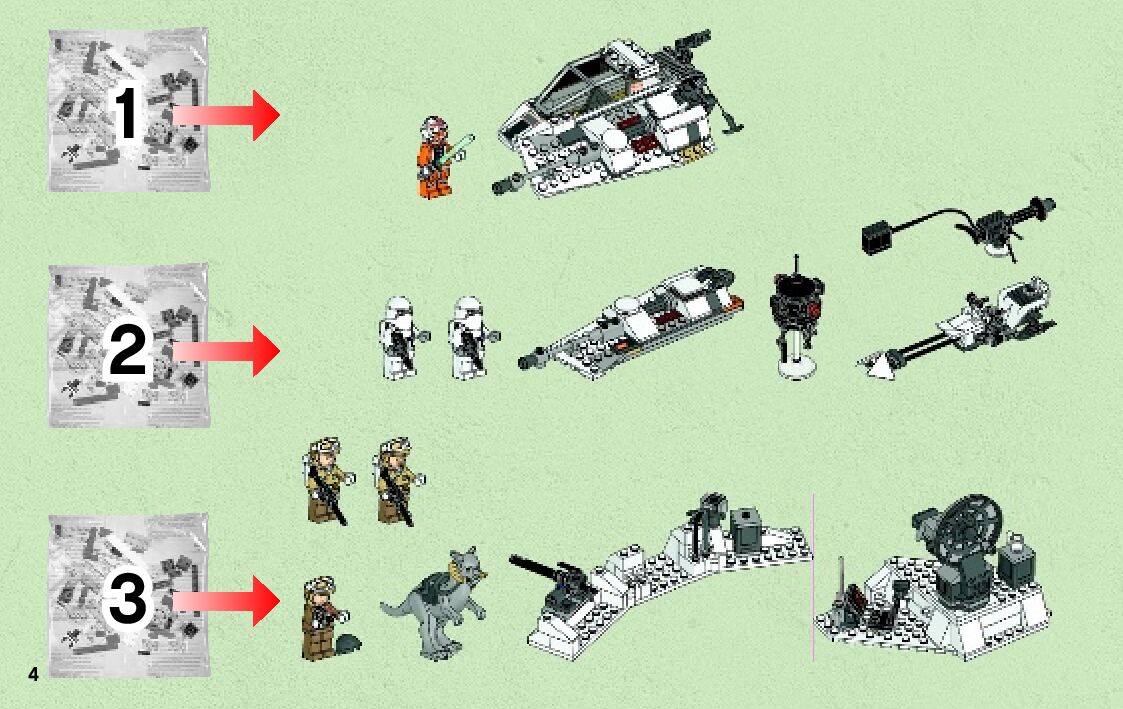 1

2

3

4