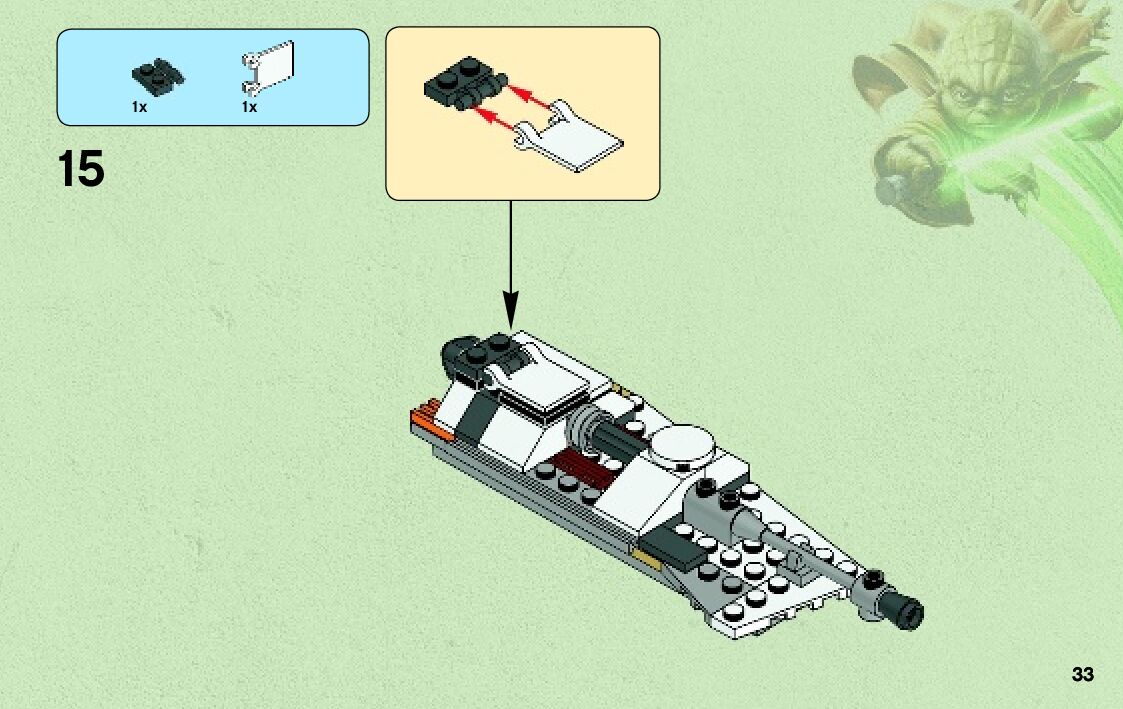 1x
1x

15

33