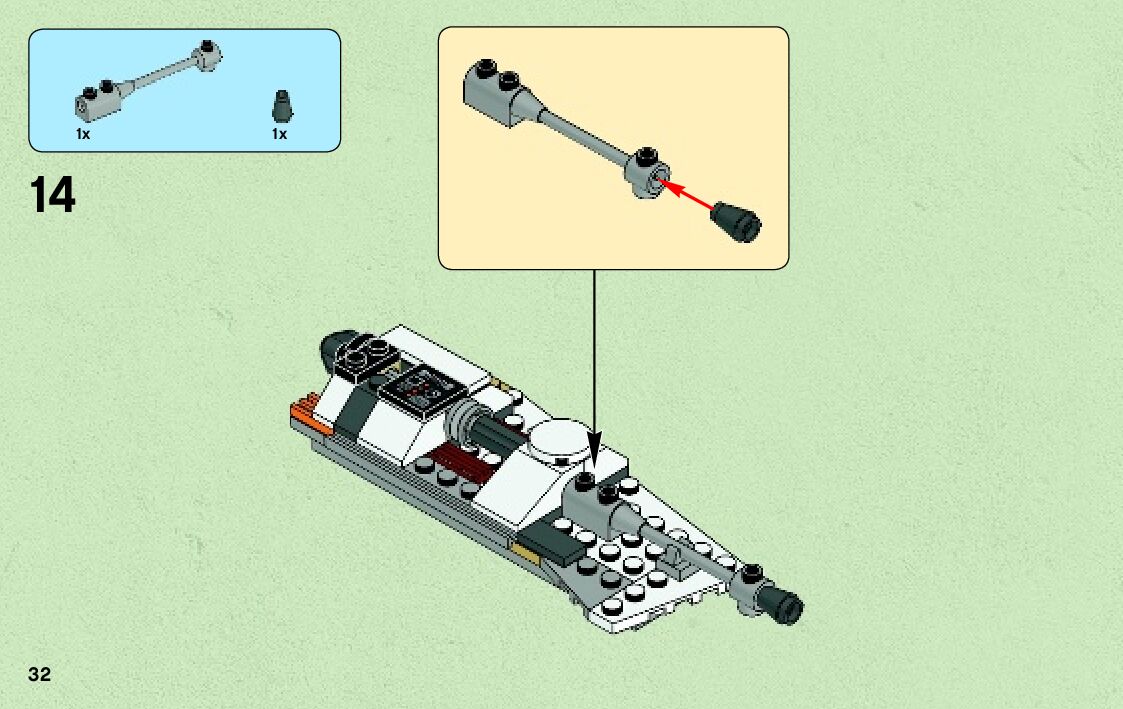 1x

1x

14

32