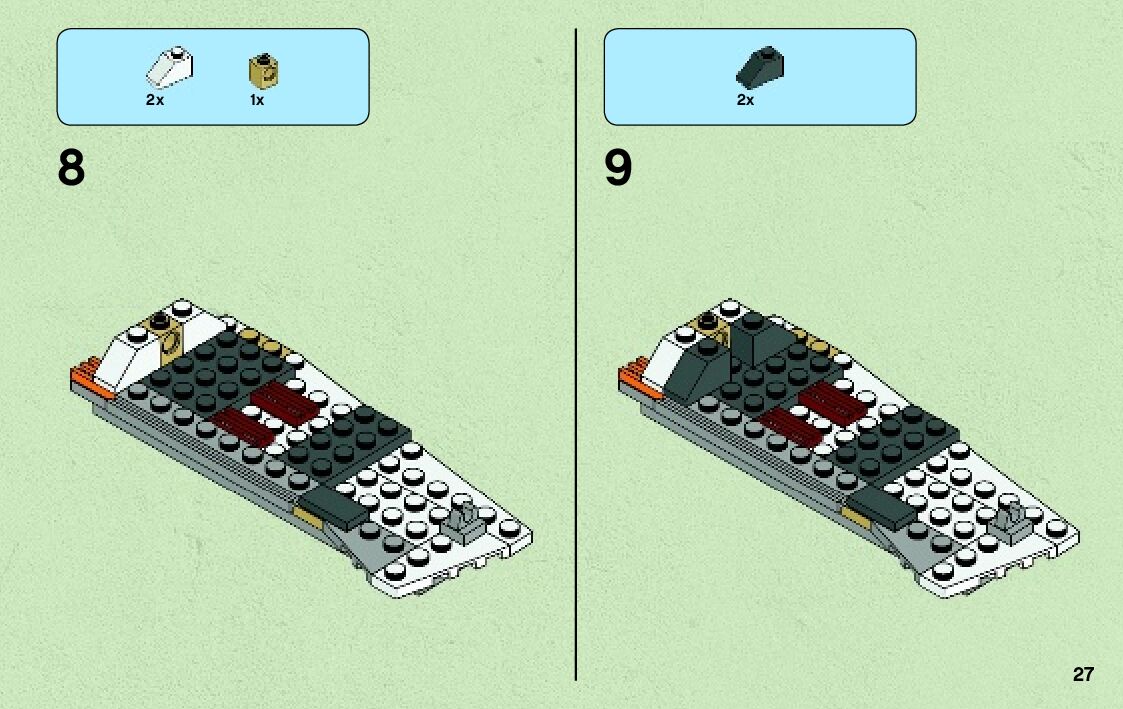 2x 1x

8

2x

9

27